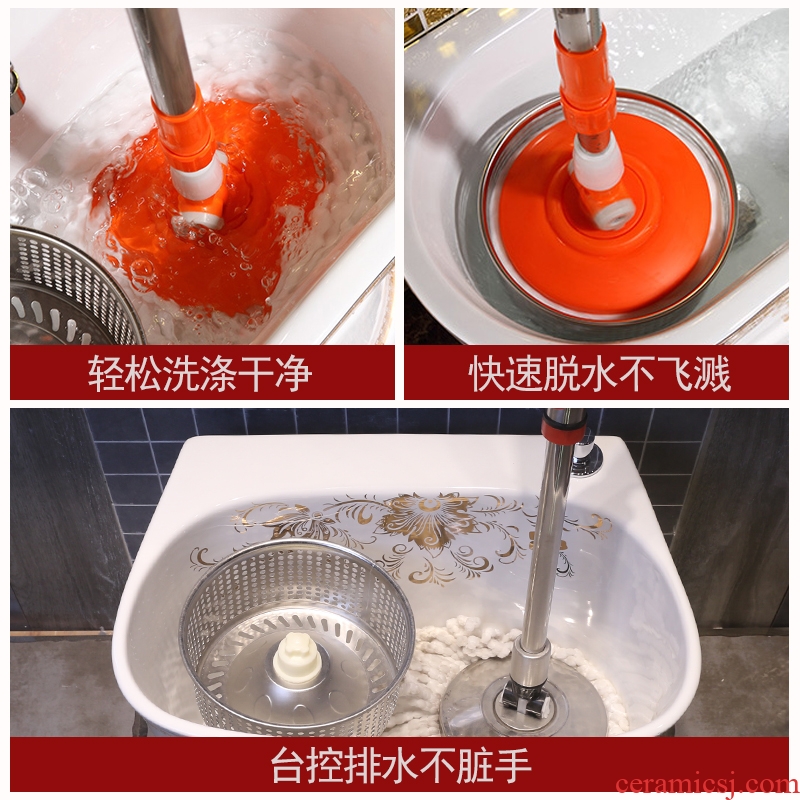 轻松洗涤干净

快速脱水不飞溅

台控排水不脏手

ceramicsj.com