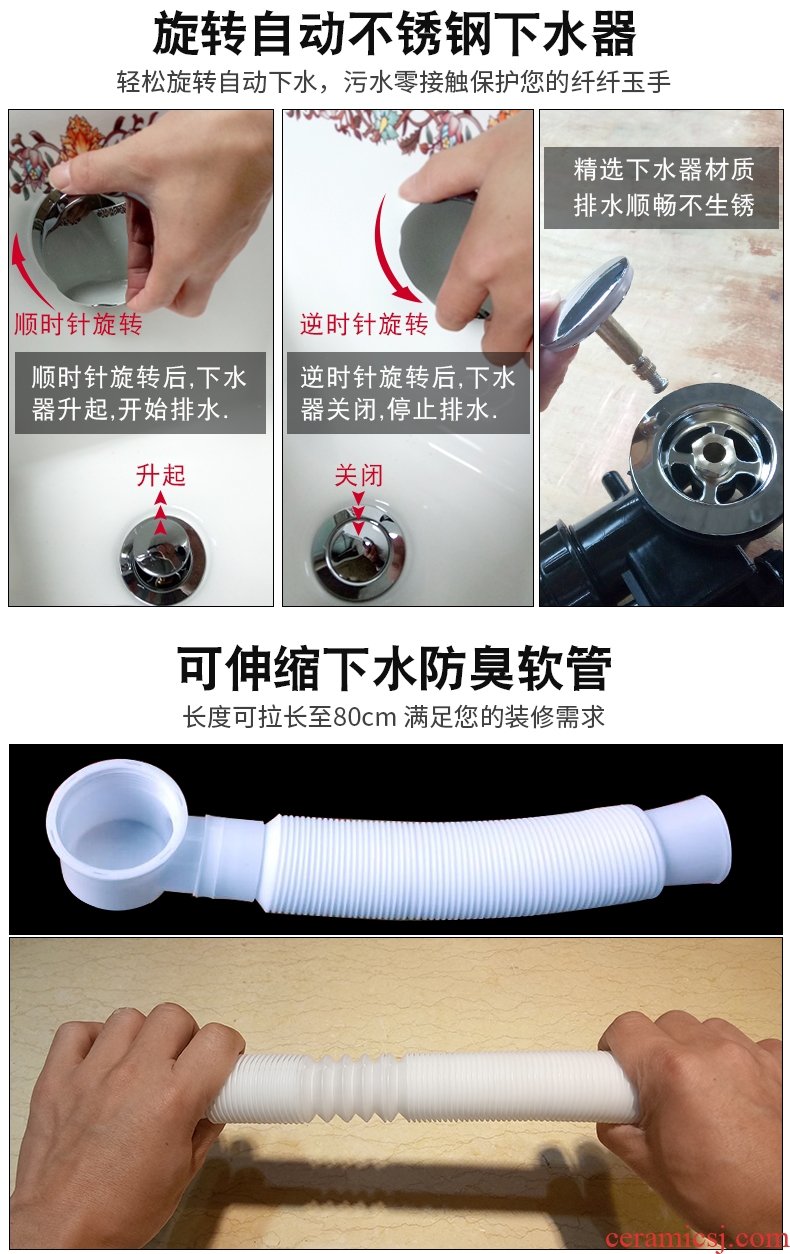 旋转自动不锈钢下水器

轻松旋转自动下水，污水零接触保护您的纤纤玉手

顺时针旋转

顺时针旋转后,下水器升起,开始排水.

升起

逆时针旋转

逆时针旋转后,下水器关闭,停止排水.

关闭

精选下水器材质
排水顺畅不生锈

可伸缩下水防臭软管

长度可拉长至80cm 满足您的装修需求

ceramicsj.com