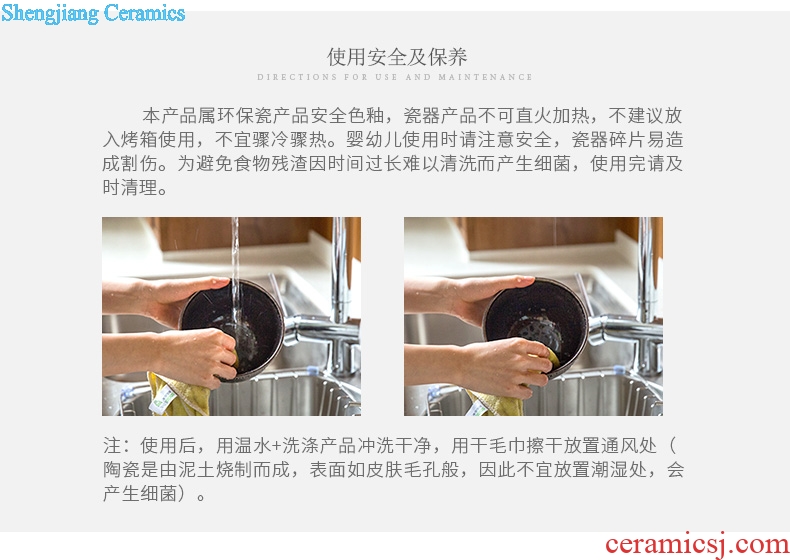 Shengjiang Ceramics

使用安全及保养
DIRECTIONS FOR USE AND MAINTENANCE

本产品属环保瓷产品安全色釉，瓷器产品不可直火加热，不建议放入烤箱使用，不宜骤冷骤热。婴幼儿使用时请注意安全，瓷器碎片易造成割伤。为避免食物残渣因时间过长难以清洗而产生细菌，使用完请及时清理。

注：使用后，用温水+洗涤产品冲洗干净，用干毛巾擦干放置通风处（陶瓷是由泥土烧制而成，表面如皮肤毛孔般，因此不宜放置潮湿处，会产生细菌）。

ceramicsj.com