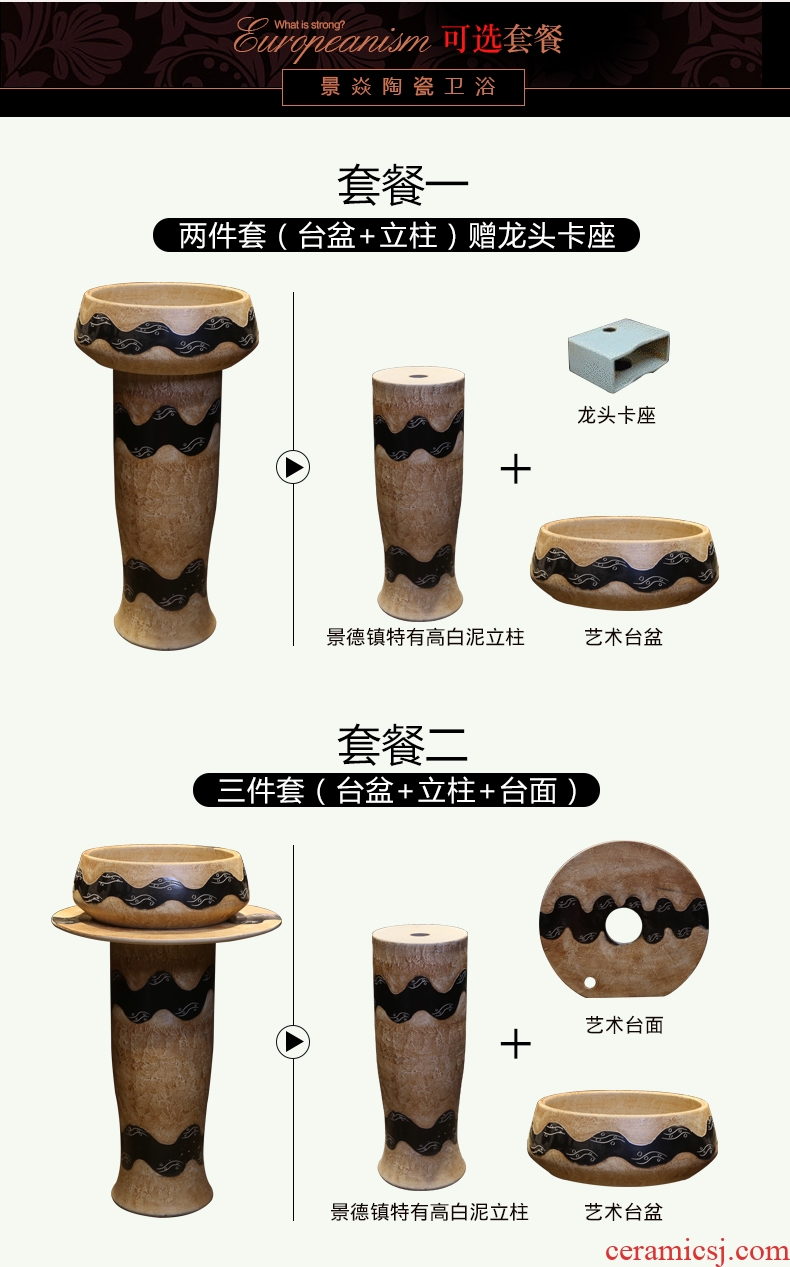 What is strong?
Europeanism 可选套餐
景焱陶瓷卫浴

套餐一
两件套（台盆+立柱）赠龙头卡座

龙头卡座
+
景德镇特有高白泥立柱
艺术台盆

套餐二
三件套（台盆+立柱+台面）

艺术台面
+
景德镇特有高白泥立柱
艺术台盆

ceramicsj.com