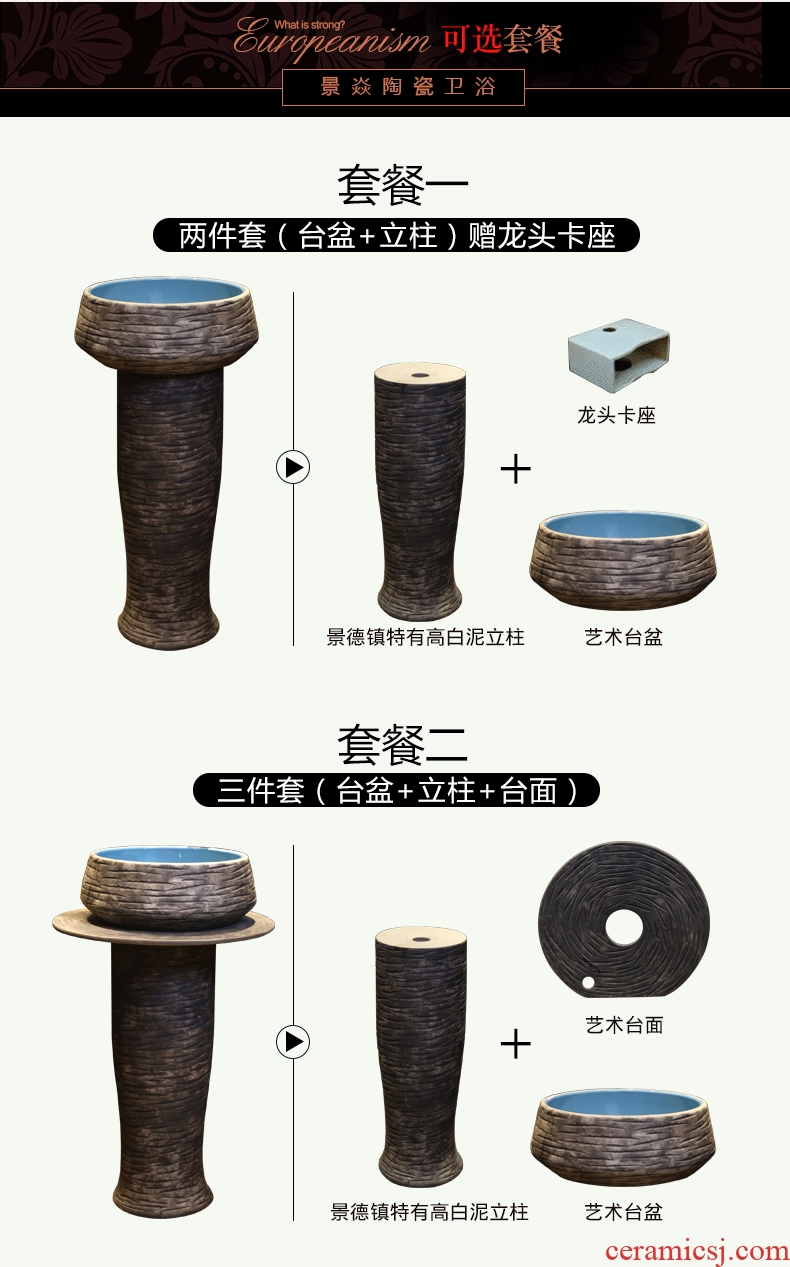 What is strong?
Europeanism 可选套餐
景焱陶瓷卫浴

套餐一
两件套（台盆+立柱）赠龙头卡座

龙头卡座
+
景德镇特有高白泥立柱
艺术台盆

套餐二
三件套（台盆+立柱+台面）

艺术台面
+
景德镇特有高白泥立柱
艺术台盆

ceramicsj.com