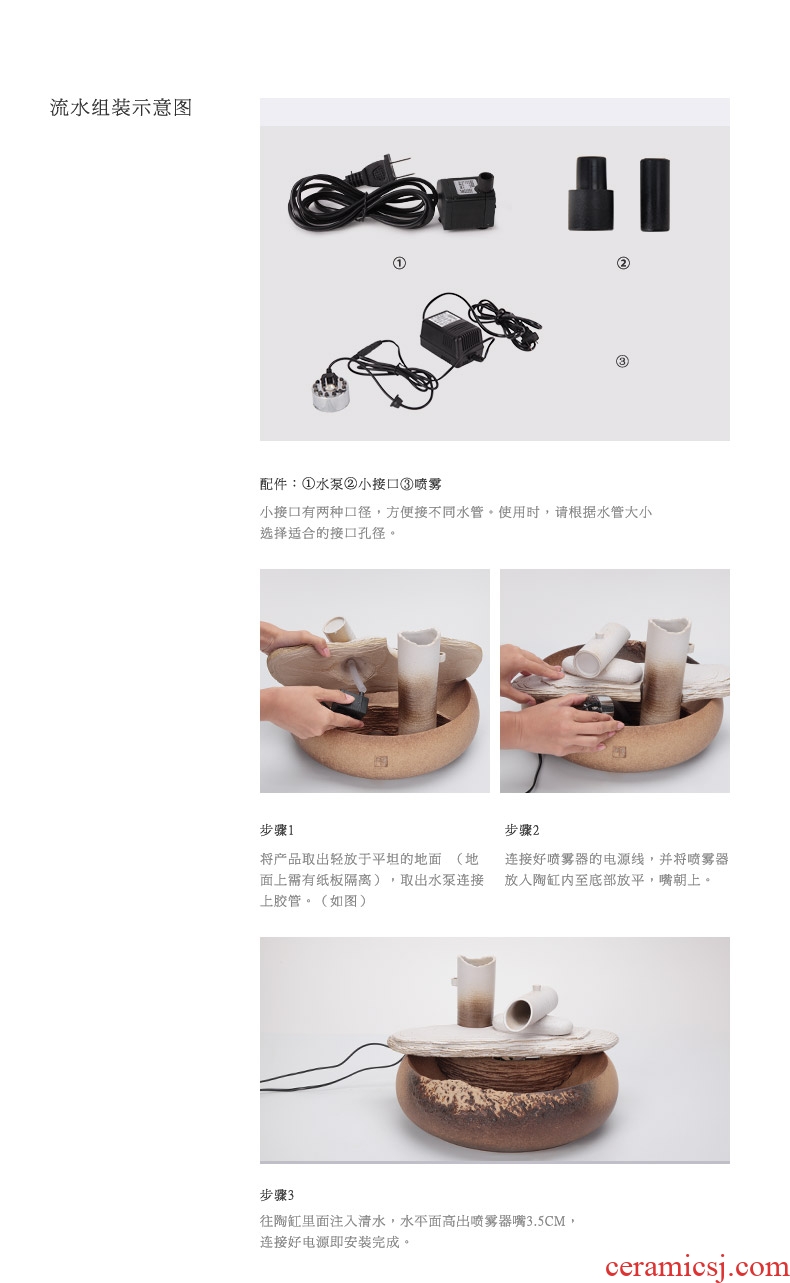 流水组装示意图

①

②

③

配件：①水泵②小接口③喷雾

小接口有两种口径，方便接不同水管。使用时，请根据水管大小选择适合的接口孔径。

步骤1

将产品取出轻放于平坦的地面 （地面上需有纸板隔离），取出水泵连接上胶管。（如图）

步骤2

连接好喷雾器的电源线，并将喷雾器放入陶缸内至底部放平，嘴朝上。

步骤3

往陶缸里面注入清水，水平面高出喷雾器嘴3.5CM，连接好电源即安装完成。

ceramicsj.com