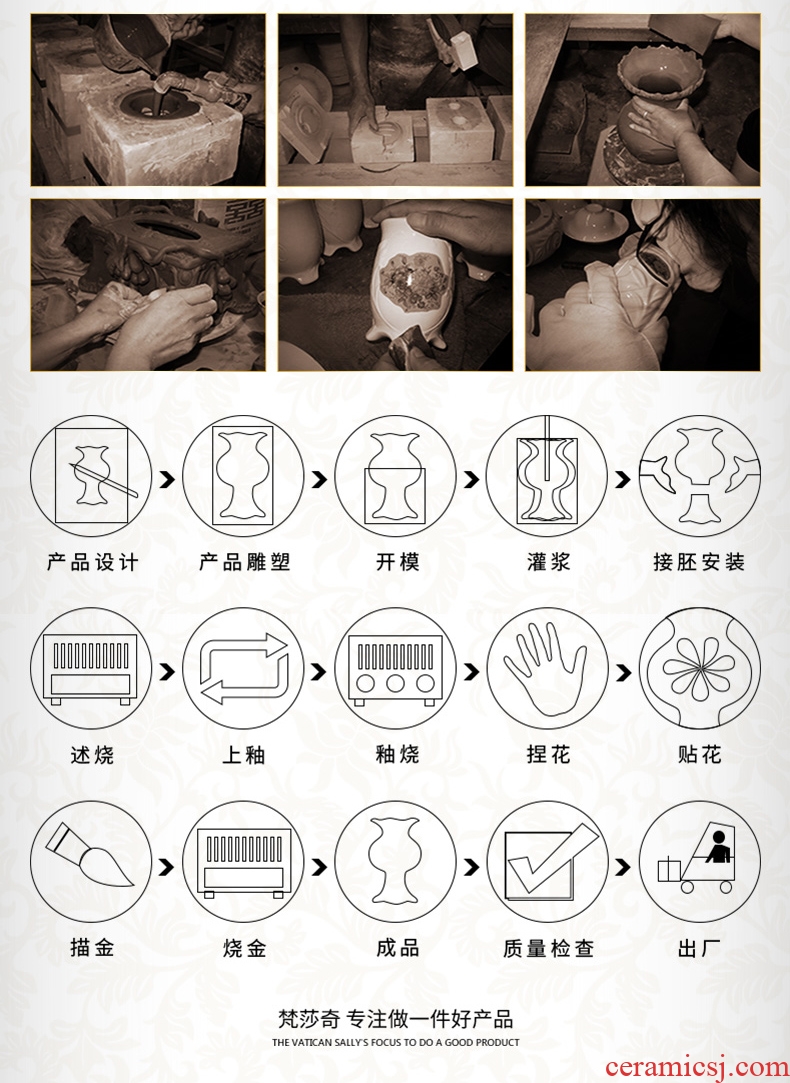 产品设计

产品雕塑

开模

灌浆

接胚安装

述烧

上釉

釉烧

捏花

贴花

描金

烧金

成品

质量检查

出厂

梵莎奇 专注做一件好产品

THE VATICAN SALLY'S FOCUS TO DO A GOOD PRODUCT

ceramicsj.com