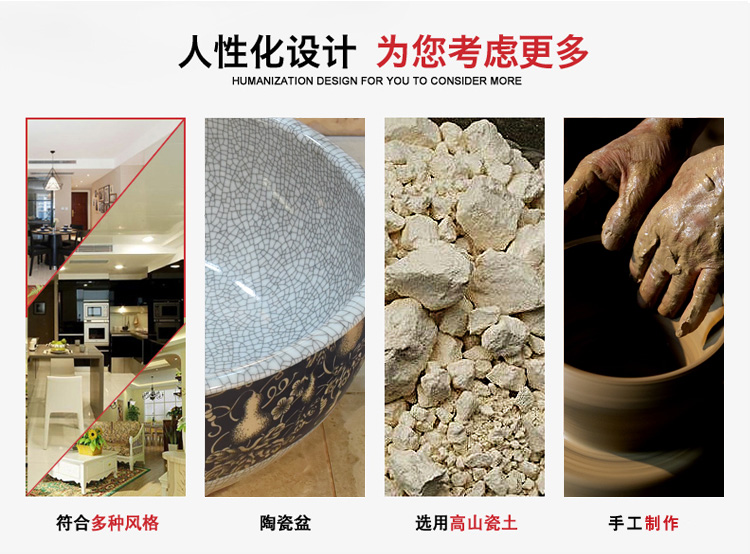 人性化设计 为您考虑更多
HUMANIZATION DESIGN FOR YOU TO CONSIDER MORE

符合多种风格

陶瓷盆

选用高山瓷土

手工制作