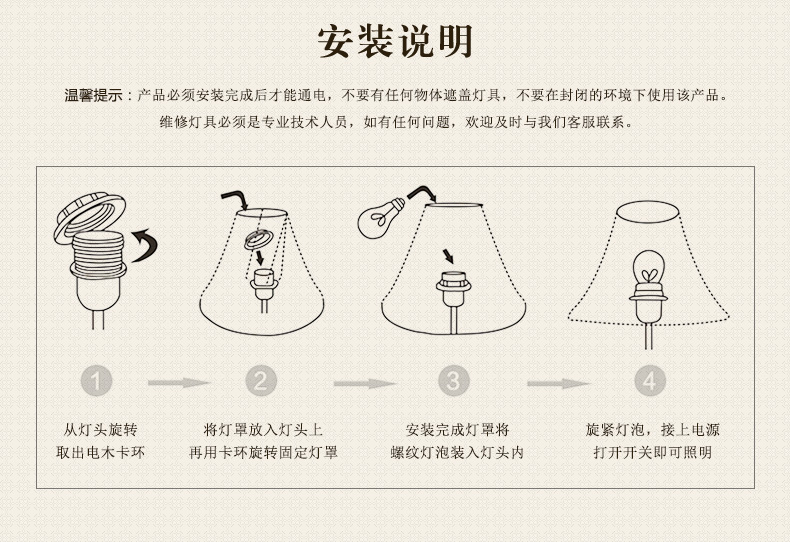 安装说明

温馨提示：产品必须安装完成后才能通电，不要有任何物体遮盖灯具，不要在封闭的环境下使用该产品。维修灯具必须是专业技术人员，如有任何问题，欢迎及时与我们客服联系。

1
从灯头旋转
取出电木卡环

2
将灯罩放入灯头上
再用卡环旋转固定灯罩

3
安装完成灯罩将
螺纹灯泡装入灯头内

4
旋紧灯泡，接上电源
打开开关即可照明