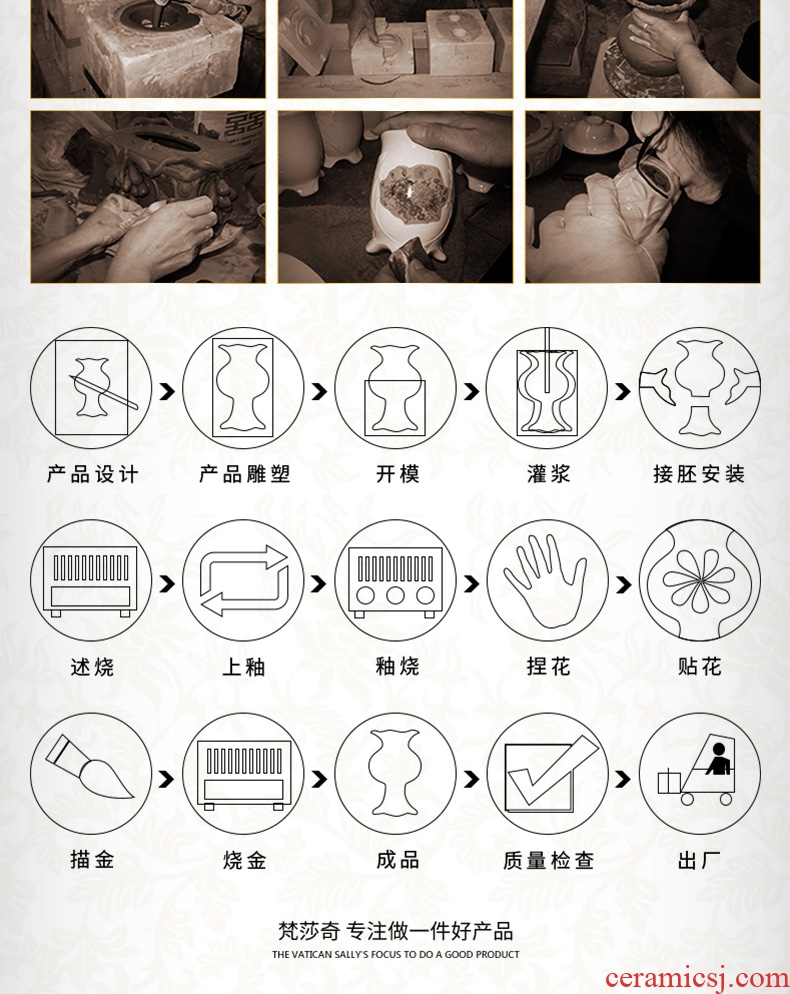 产品设计 产品雕塑 开模 灌浆 接胚安装

述烧 上釉 釉烧 捏花 贴花

描金 烧金 成品 质量检查 出厂

梵莎奇 专注做一件好产品
THE VATICAN SALLY'S FOCUS TO DO A GOOD PRODUCT

ceramicsj.com