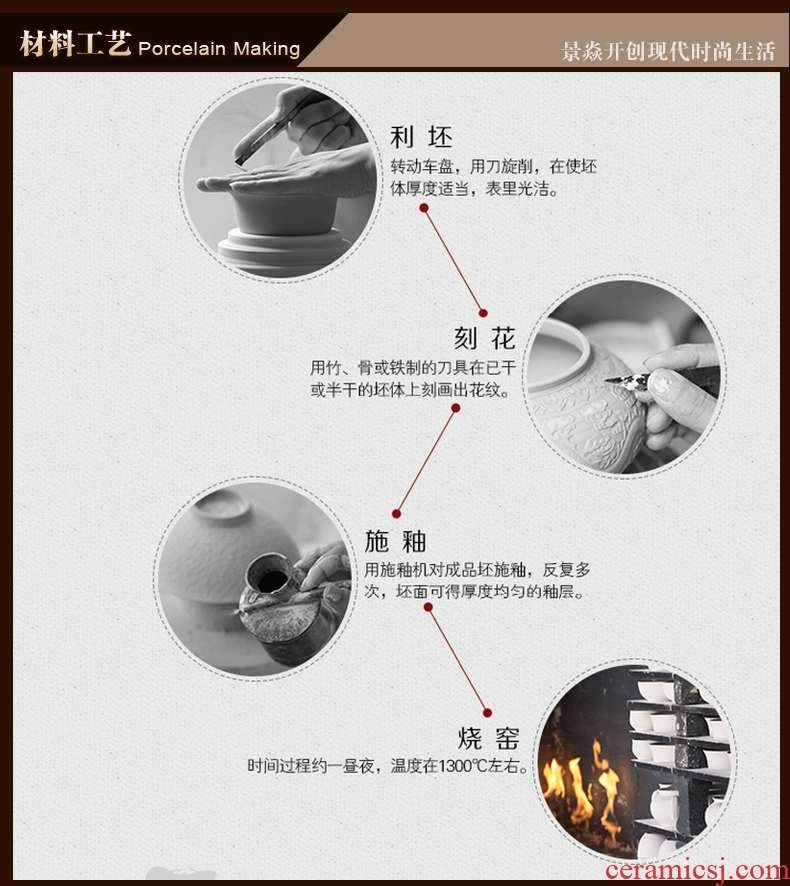 材料工艺 Porcelain Making

景焱开创现代时尚生活

利 坯
转动车盘，用刀旋削，在使坯体厚度适当，表里光洁。

刻 花
用竹、骨或铁制的刀具在已干或半干的坯体上刻画出花纹。

施 釉
用施釉机对成品坯施釉，反复多次，坯面可得厚度均匀的釉层。

烧 窑
时间过程约一昼夜，温度在1300℃左右。

ceramicsj.com