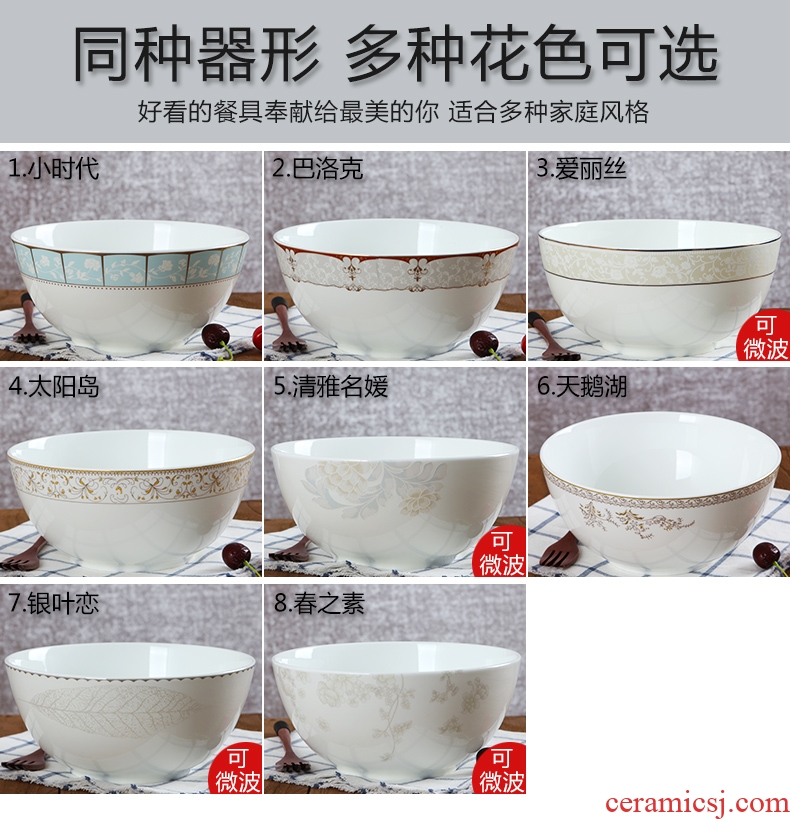 同种器形 多种花色可选

好看的餐具奉献给最美的你 适合多种家庭风格

1.小时代

2.巴洛克

3.爱丽丝

可微波

4.太阳岛

5.清雅名媛

可微波

6.天鹅湖

7.银叶恋

可微波

8.春之素

可微波

ceramicsj.com