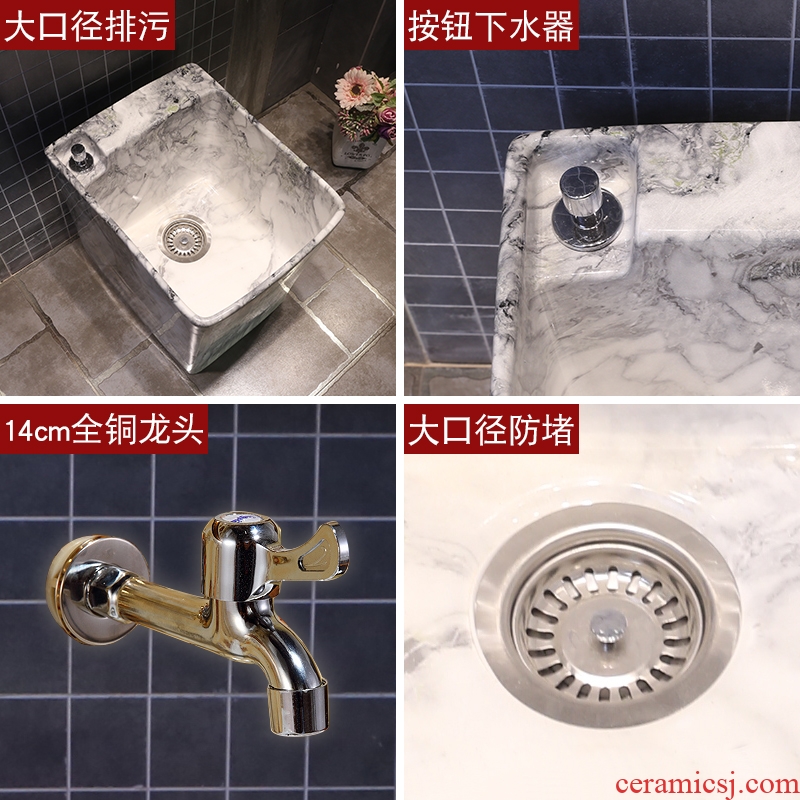 大口径排污

按钮下水器

14cm全铜龙头

大口径防堵

ceramicsj.com