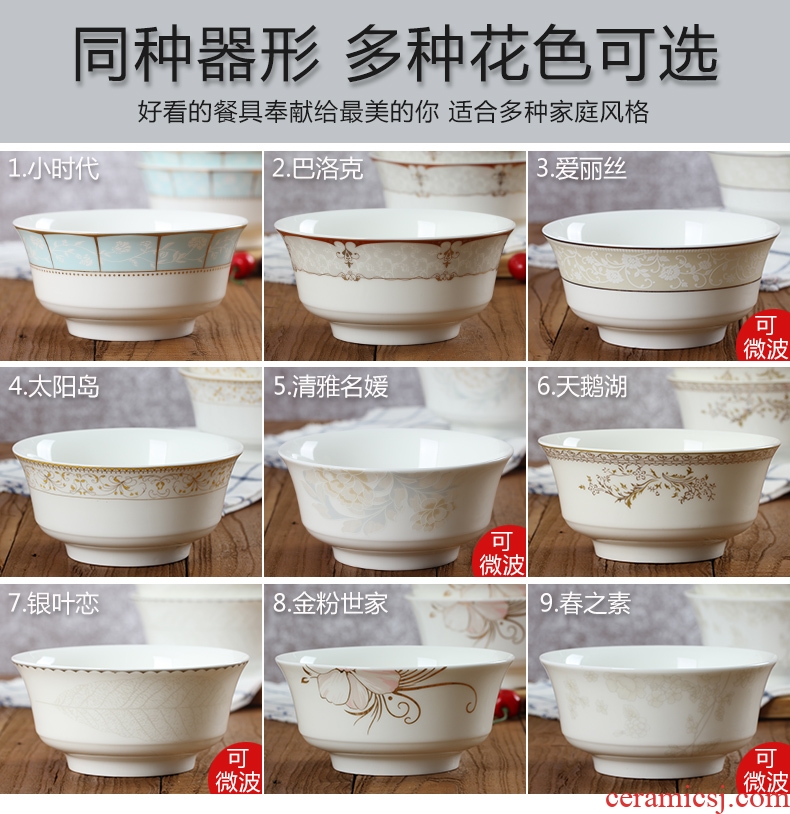 同种器形 多种花色可选

好看的餐具奉献给最美的你 适合多种家庭风格

1.小时代

2.巴洛克

3.爱丽丝

可微波

4.太阳岛

5.清雅名媛

可微波

6.天鹅湖

7.银叶恋

可微波

8.金粉世家

9.春之素

可微波

ceramicsj.com