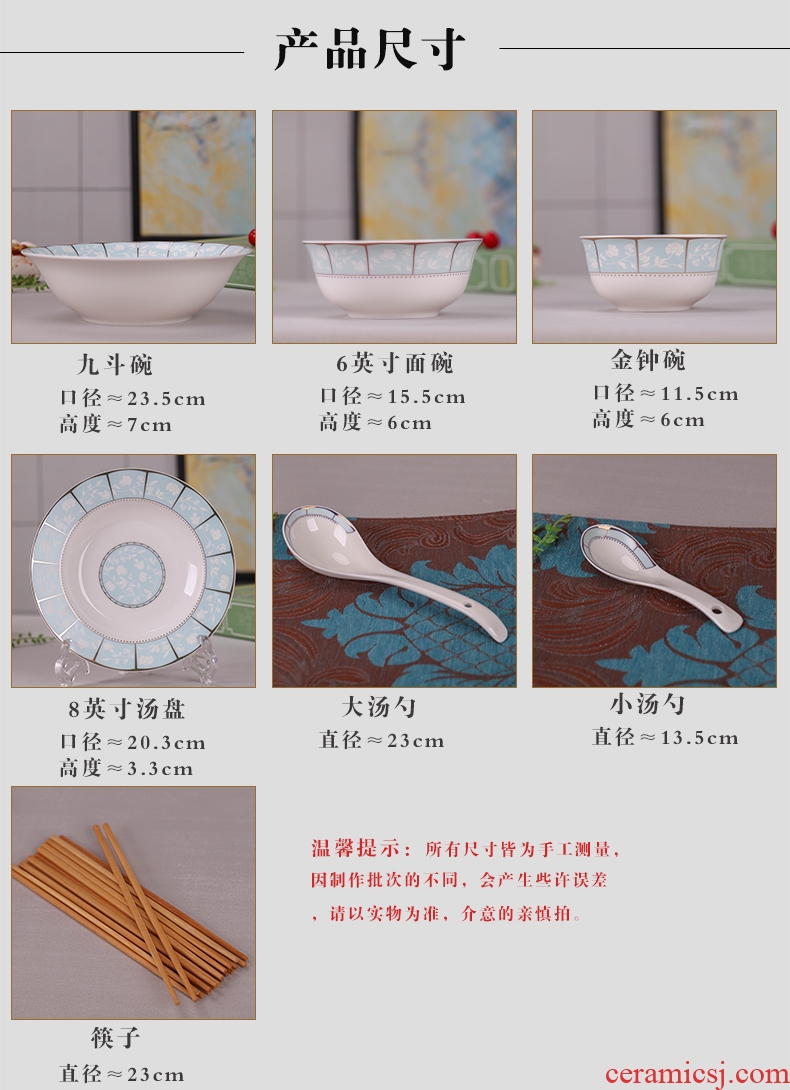 产品尺寸

九斗碗
口径≈23.5cm
高度≈7cm

6英寸面碗
口径≈15.5cm
高度≈6cm

金钟碗
口径≈11.5cm
高度≈6cm

8英寸汤盘
口径≈20.3cm
高度≈3.3cm

大汤勺
直径≈23cm

小汤勺
直径≈13.5cm

筷子
直径≈23cm

温馨提示：所有尺寸皆为手工测量，因制作批次的不同，会产生些许误差，请以实物为准，介意的亲慎拍。

ceramicsj.com