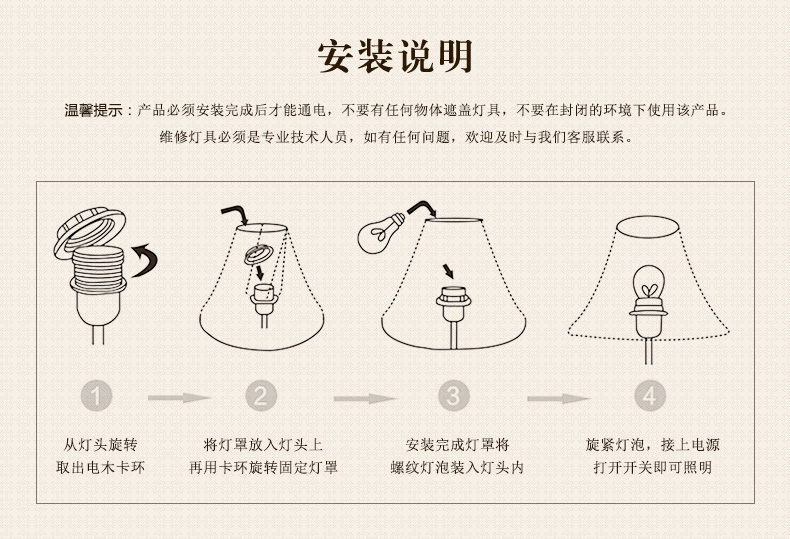 安装说明

温馨提示：产品必须安装完成后才能通电，不要有任何物体遮盖灯具，不要在封闭的环境下使用该产品。
维修灯具必须是专业技术人员，如有任何问题，欢迎及时与我们客服联系。

1

从灯头旋转
取出电木卡环

2

将灯罩放入灯头上
再用卡环旋转固定灯罩

3

安装完成灯罩将
螺纹灯泡装入灯头内

4

旋紧灯泡，接上电源
打开开关即可照明