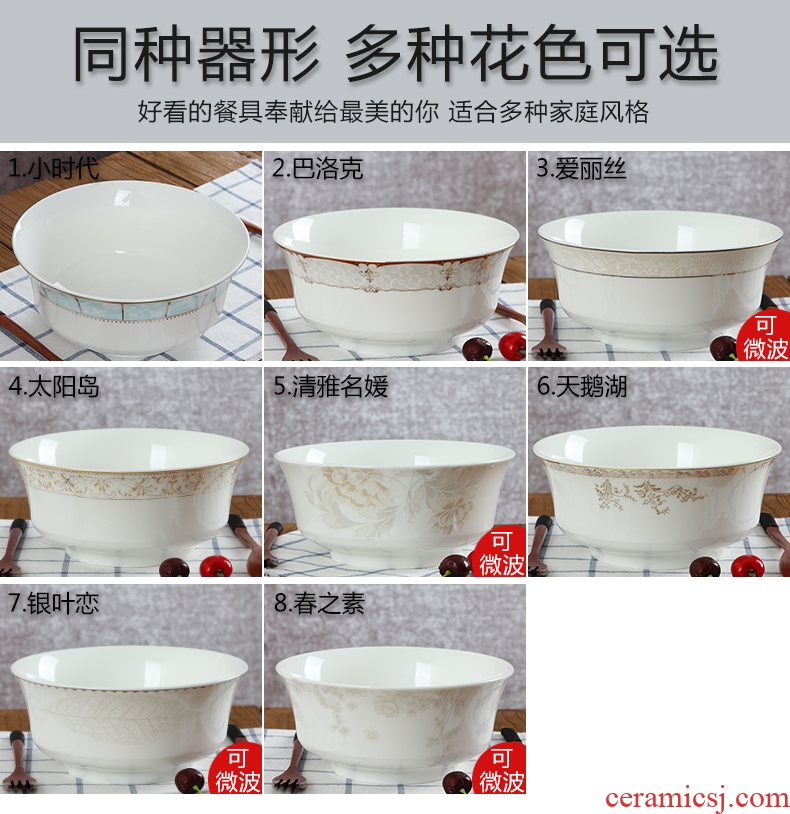 同种器形 多种花色可选

好看的餐具奉献给最美的你 适合多种家庭风格

1.小时代

2.巴洛克

3.爱丽丝

可微波

4.太阳岛

5.清雅名媛

可微波

6.天鹅湖

7.银叶恋

可微波

8.春之素

可微波

ceramicsj.com