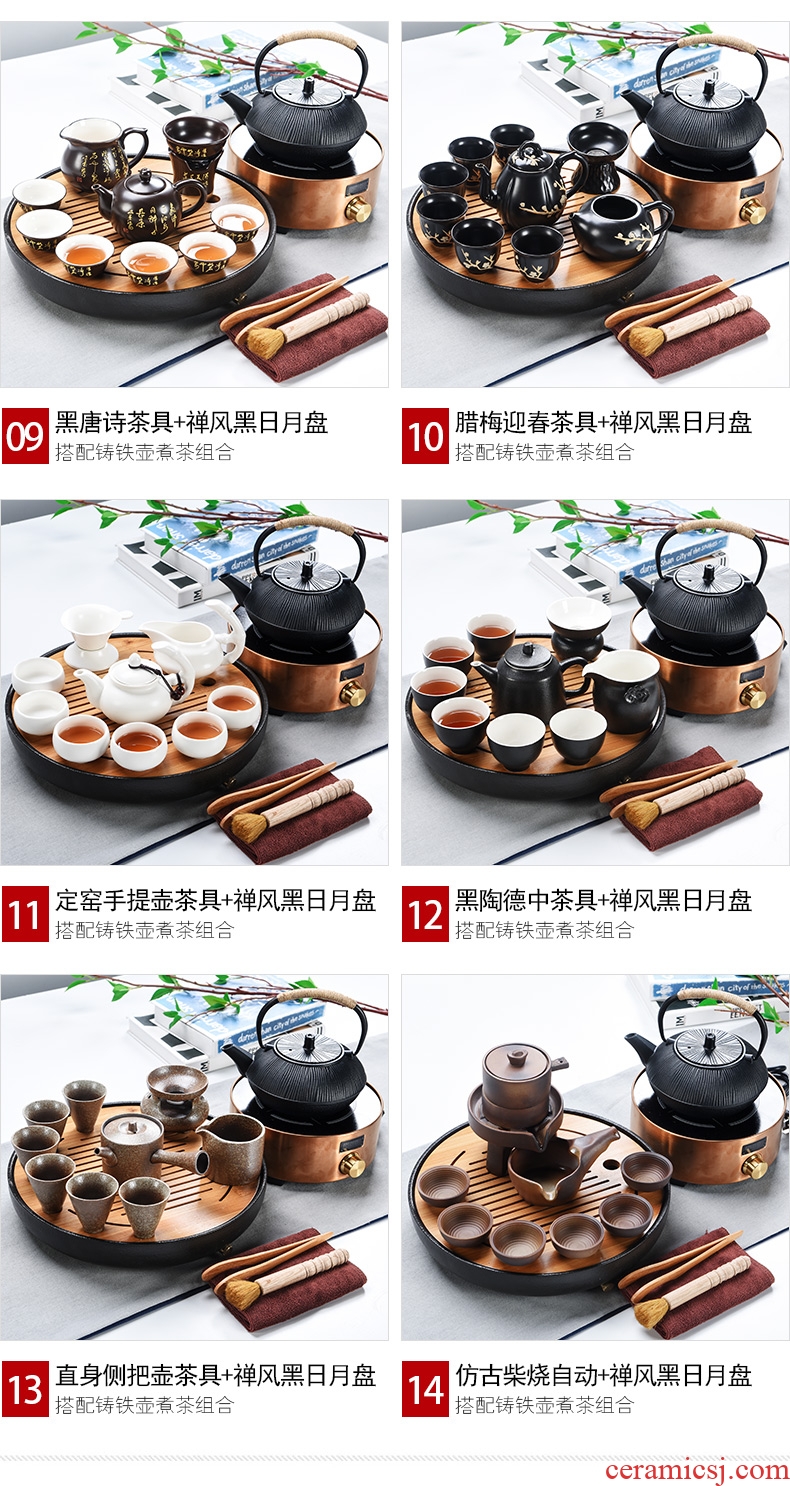 09 黑唐诗茶具+禅风黑日月盘
搭配铸铁壶煮茶组合

10 腊梅迎春茶具+禅风黑日月盘
搭配铸铁壶煮茶组合

11 定窑手提壶茶具+禅风黑日月盘
搭配铸铁壶煮茶组合

12 黑陶德中茶具+禅风黑日月盘
搭配铸铁壶煮茶组合

13 直身侧把壶茶具+禅风黑日月盘
搭配铸铁壶煮茶组合

14 仿古柴烧自动+禅风黑日月盘
搭配铸铁壶煮茶组合

ceramicsj.com