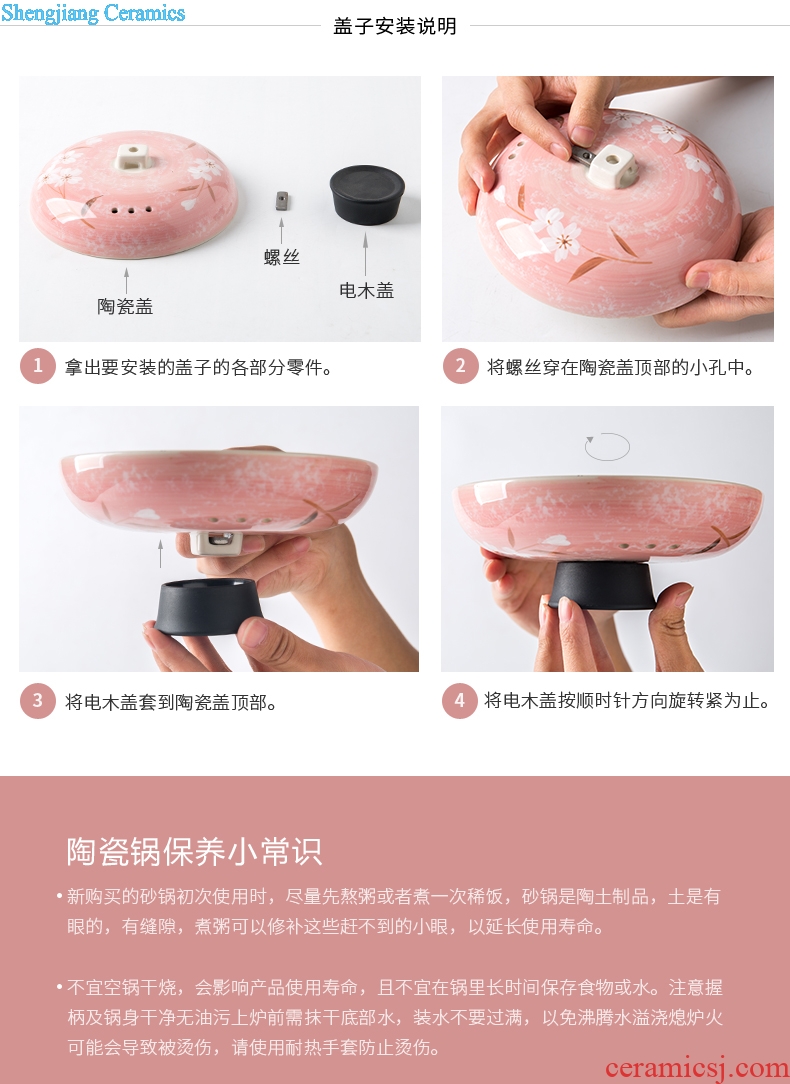 Shengjiang Ceramics

盖子安装说明

陶瓷盖

螺丝

电木盖

1 拿出要安装的盖子的各部分零件。

2 将螺丝穿在陶瓷盖顶部的小孔中。

3 将电木盖套到陶瓷盖顶部。

4 将电木盖按顺时针方向旋转紧为止。

陶瓷锅保养小常识

• 新购买的砂锅初次使用时，尽量先熬粥或者煮一次稀饭，砂锅是陶土制品，土是有眼的，有缝隙，煮粥可以修补这些赶不到的小眼，以延长使用寿命。

• 不宜空锅干烧，会影响产品使用寿命，且不宜在锅里长时间保存食物或水。注意握柄及锅身干净无油污上炉前需抹干底部水，装水不要过满，以免沸腾水溢浇熄炉火可能会导致被烫伤，请使用耐热手套防止烫伤。

ceramicsj.com