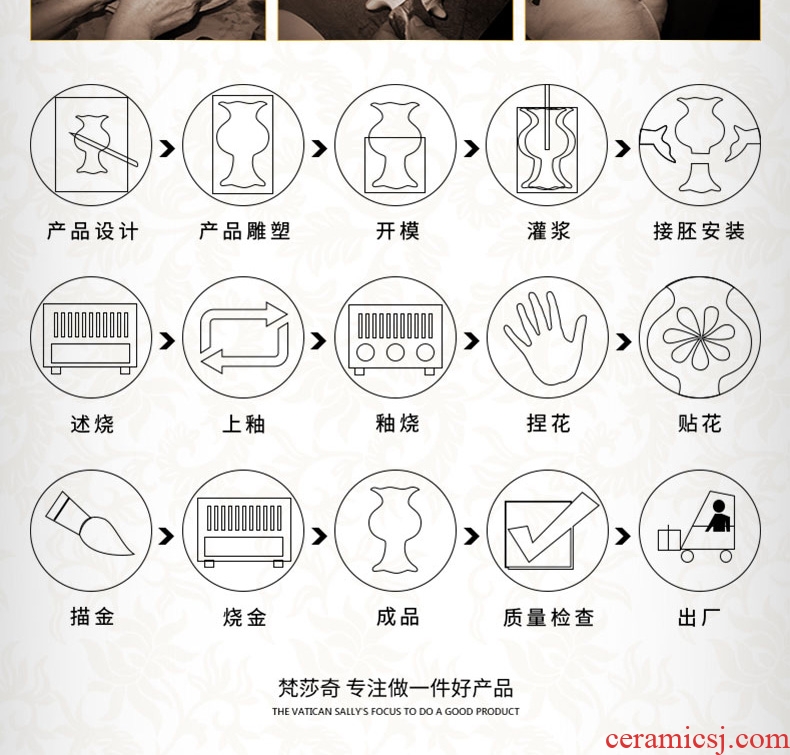 产品设计

产品雕塑

开模

灌浆

接胚安装

述烧

上釉

釉烧

捏花

贴花

描金

烧金

成品

质量检查

出厂

梵莎奇 专注做一件好产品

THE VATICAN SALLY'S FOCUS TO DO A GOOD PRODUCT

ceramicsj.com