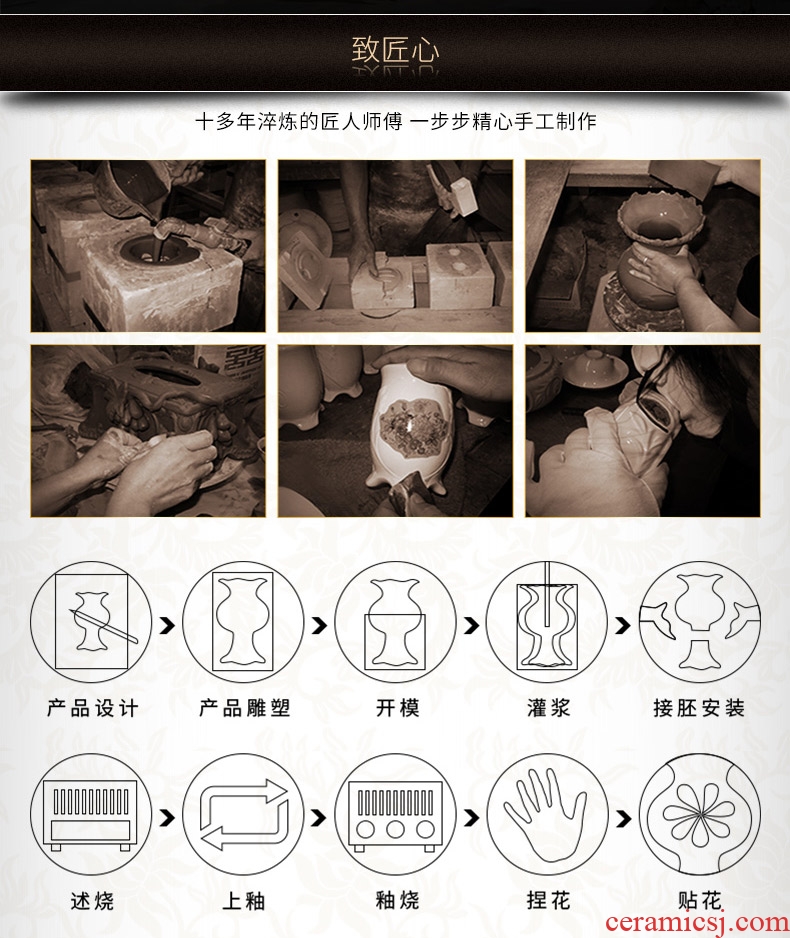 致匠心

十多年淬炼的匠人师傅 一步步精心手工制作

产品设计

产品雕塑

开模

灌浆

接胚安装

述烧

上釉

釉烧

捏花

贴花

ceramicsj.com