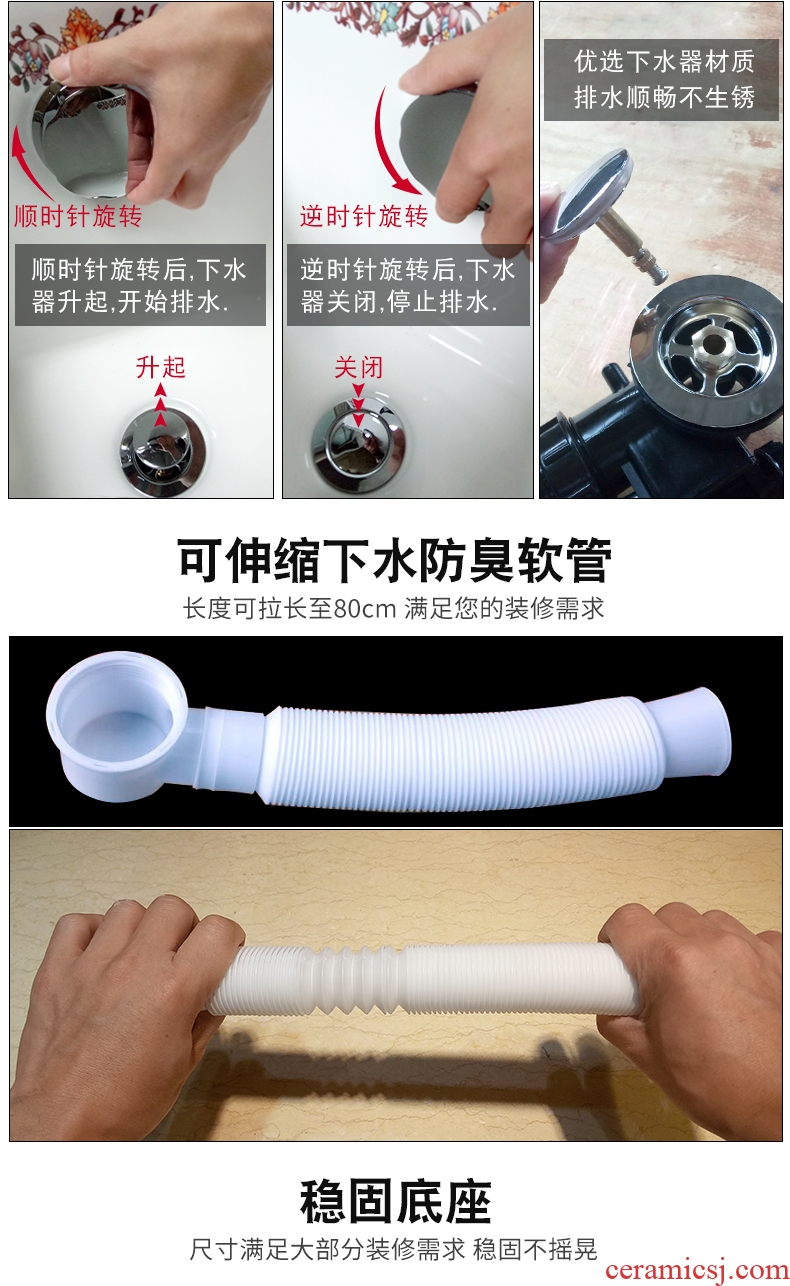 顺时针旋转

顺时针旋转后,下水器升起,开始排水.

升起

逆时针旋转

逆时针旋转后,下水器关闭,停止排水.

关闭

优选下水器材质
排水顺畅不生锈

可伸缩下水防臭软管

长度可拉长至80cm 满足您的装修需求

稳固底座

尺寸满足大部分装修需求 稳固不摇晃

ceramicsj.com