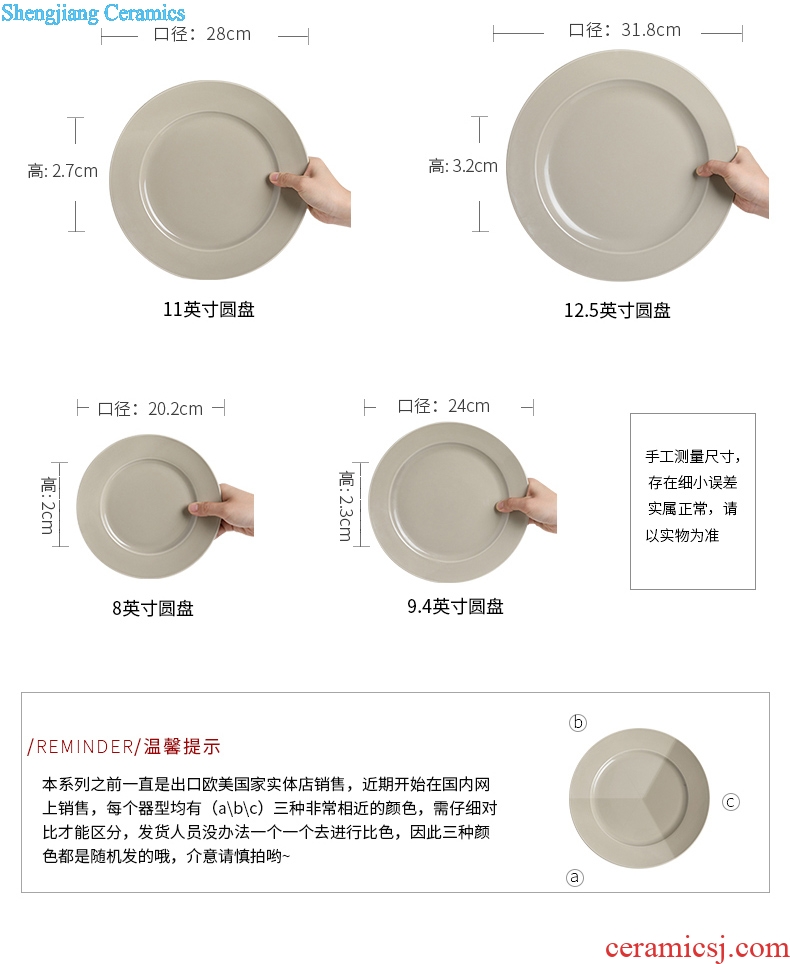 Shengjiang Ceramics

口径：28cm

高: 2.7cm

11英寸圆盘

口径：31.8cm

高: 3.2cm

12.5英寸圆盘

口径：20.2cm

高: 2cm

8英寸圆盘

口径：24cm

高: 2.3cm

9.4英寸圆盘

手工测量尺寸，存在细小误差实属正常，请以实物为准

/REMINDER/温馨提示

本系列之前一直是出口欧美国家实体店销售，近期开始在国内网上销售，每个器型均有（a\b\c）三种非常相近的颜色，需仔细对比才能区分，发货人员没办法一个一个去进行比色，因此三种颜色都是随机发的哦，介意请慎拍哟~

ⓑ

ⓒ

ⓐ

ceramicsj.com