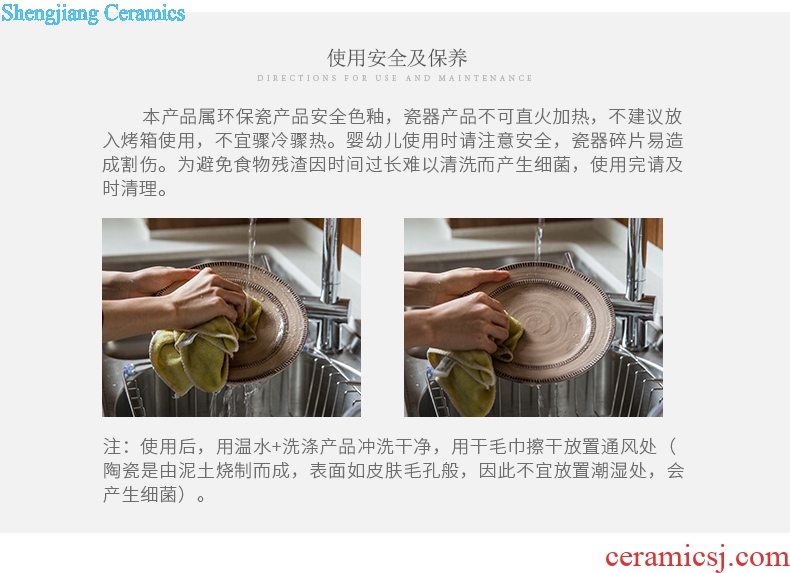 Shengjiang Ceramics

使用安全及保养

DIRECTIONS FOR USE AND MAINTENANCE

本产品属环保瓷产品安全色釉，瓷器产品不可直火加热，不建议放入烤箱使用，不宜骤冷骤热。婴幼儿使用时请注意安全，瓷器碎片易造成割伤。为避免食物残渣因时间过长难以清洗而产生细菌，使用完请及时清理。

注：使用后，用温水+洗涤产品冲洗干净，用干毛巾擦干放置通风处（陶瓷是由泥土烧制而成，表面如皮肤毛孔般，因此不宜放置潮湿处，会产生细菌）。

ceramicsj.com