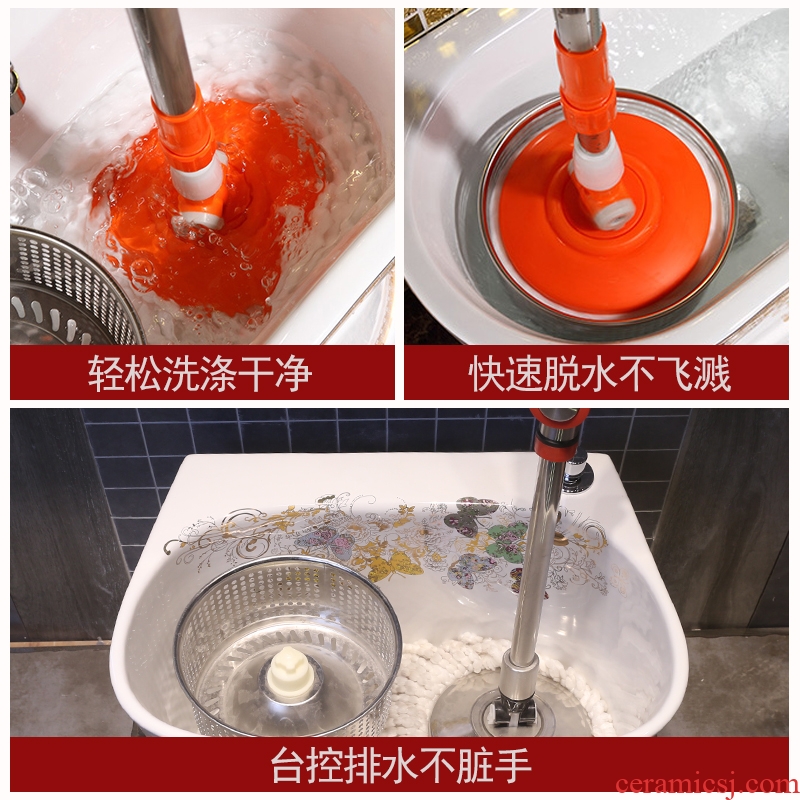 轻松洗涤干净

快速脱水不飞溅

台控排水不脏手

ceramicsj.com