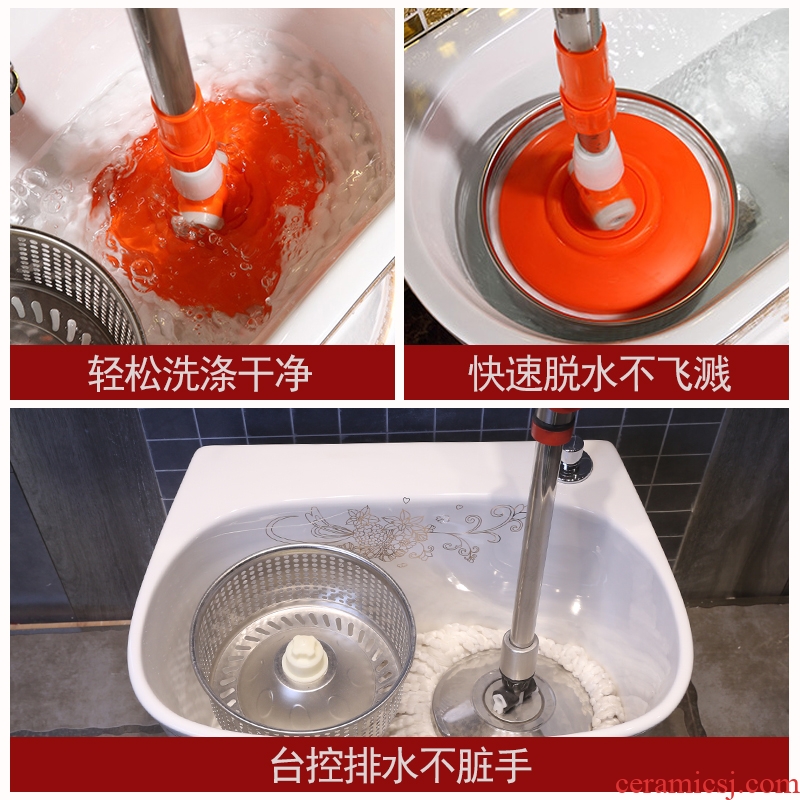 轻松洗涤干净

快速脱水不飞溅

台控排水不脏手

ceramicsj.com