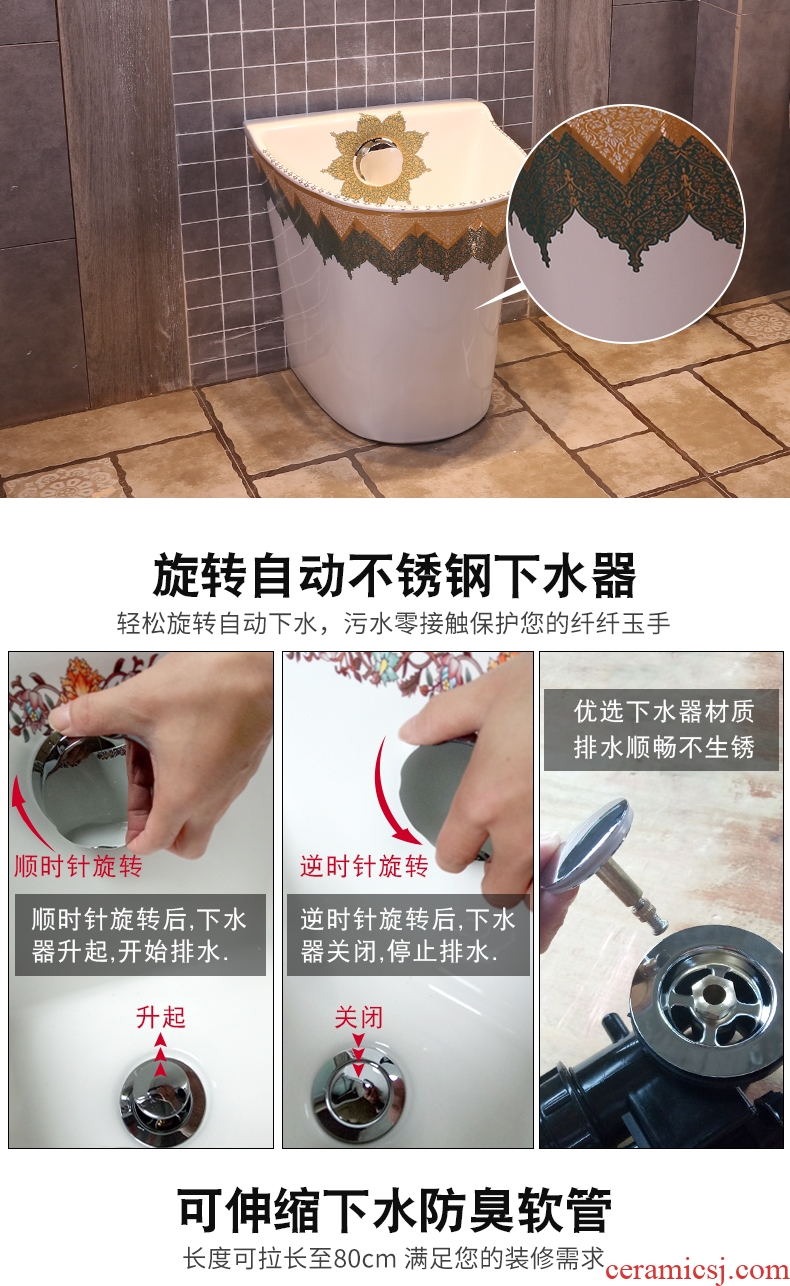 旋转自动不锈钢下水器

轻松旋转自动下水，污水零接触保护您的纤纤玉手

顺时针旋转

顺时针旋转后,下水器升起,开始排水.

升起

逆时针旋转

逆时针旋转后,下水器关闭,停止排水.

关闭

优选下水器材质
排水顺畅不生锈

可伸缩下水防臭软管

长度可拉长至80cm 满足您的装修需求

ceramicsj.com