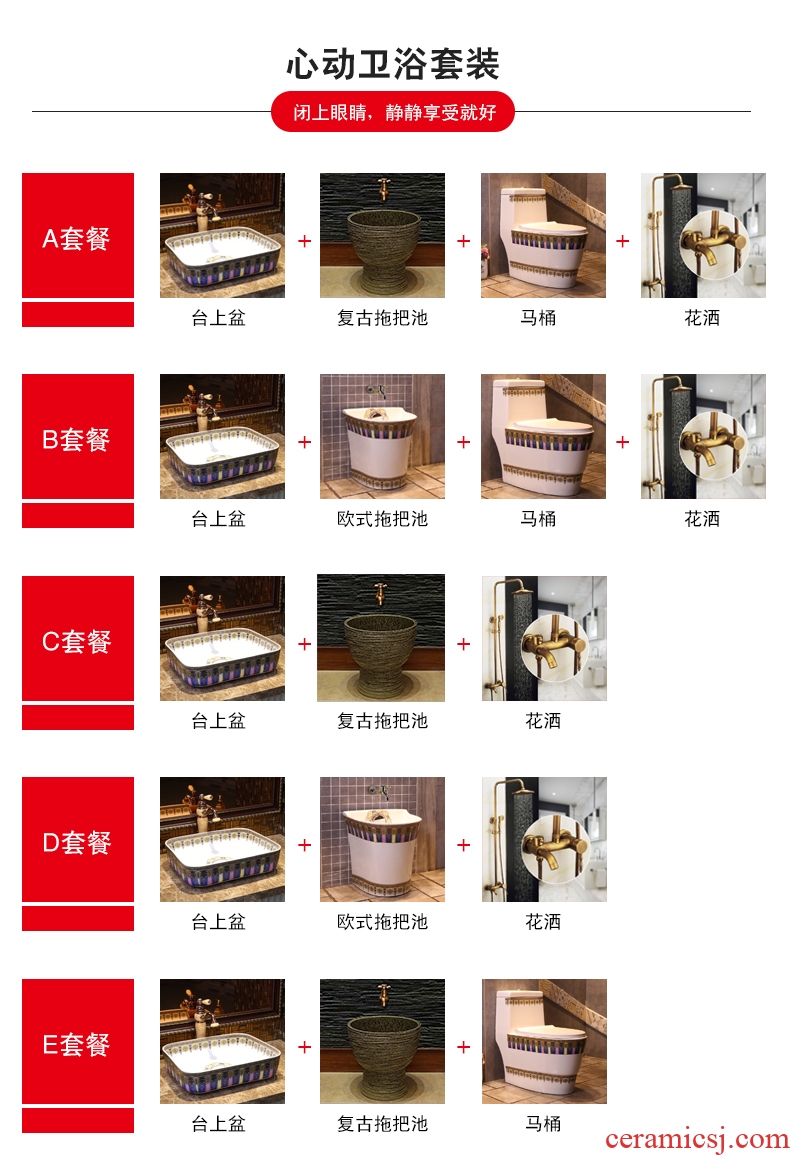 心动卫浴套装

闭上眼睛，静静享受就好

A套餐

台上盆 + 复古拖把池 + 马桶 + 花洒

B套餐

台上盆 + 欧式拖把池 + 马桶 + 花洒

C套餐

台上盆 + 复古拖把池 + 花洒

D套餐

台上盆 + 欧式拖把池 + 花洒

E套餐

台上盆 + 复古拖把池 + 马桶

ceramicsj.com