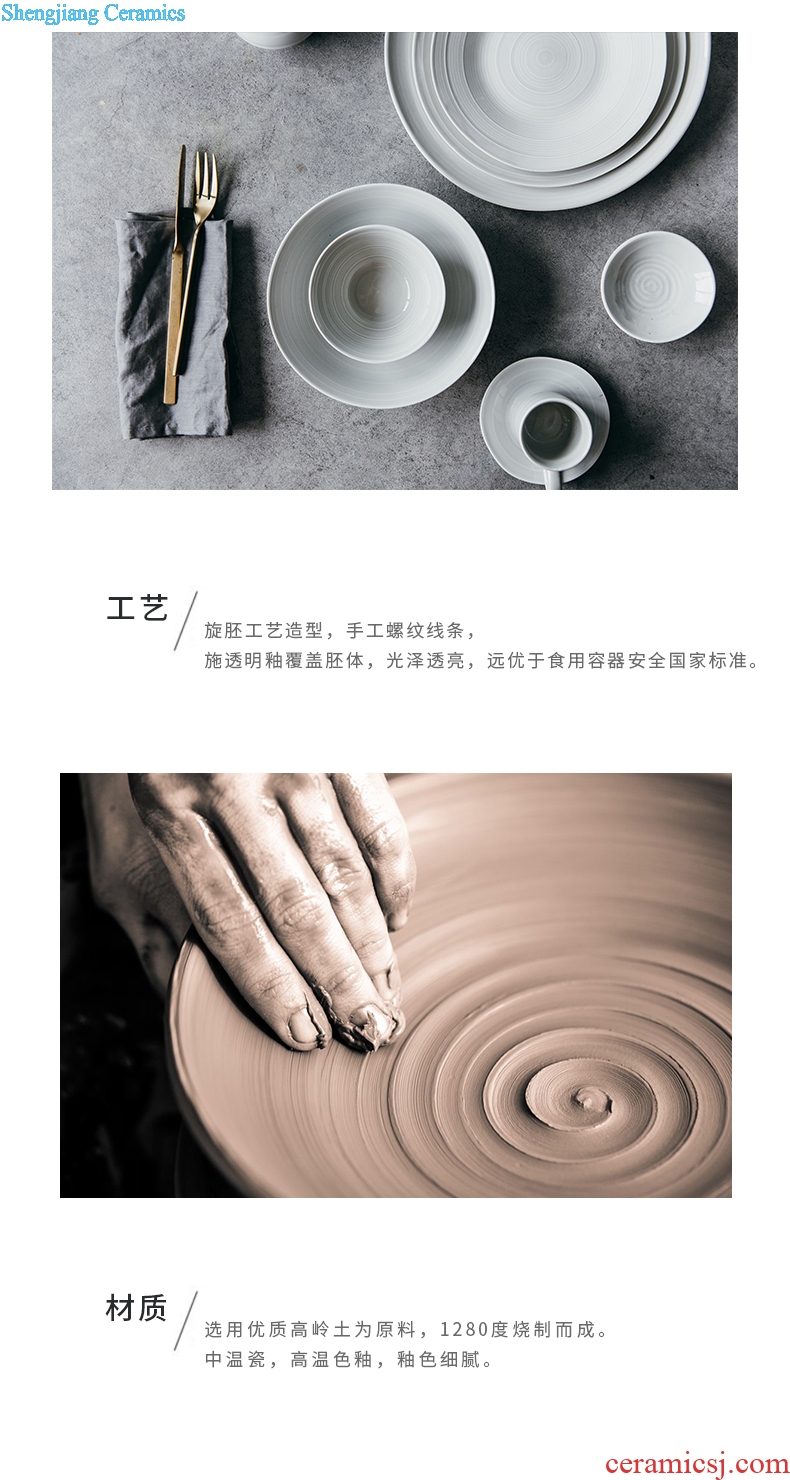 Shengjiang Ceramics

工艺

旋胚工艺造型，手工螺纹线条，
施透明釉覆盖胚体，光泽透亮，远优于食用容器安全国家标准。

材质

选用优质高岭土为原料，1280度烧制而成。
中温瓷，高温色釉，釉色细腻。

ceramicsj.com