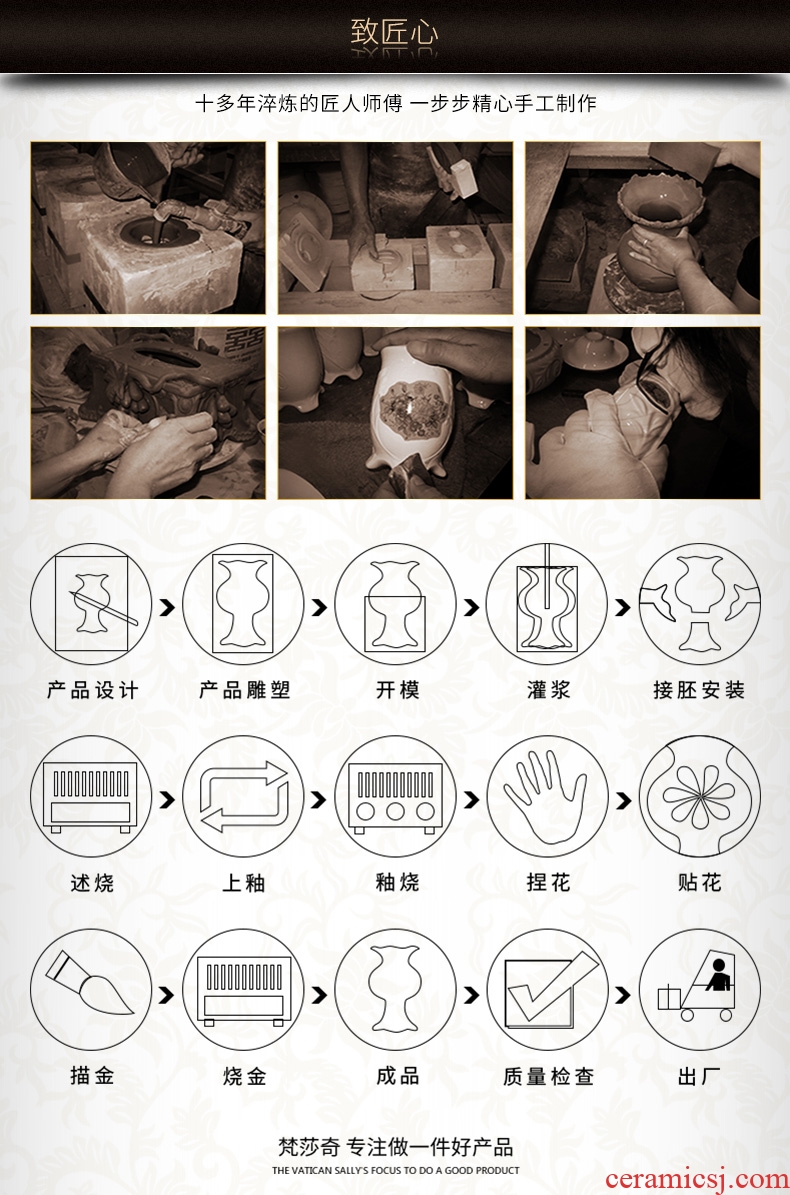 致匠心

十多年淬炼的匠人师傅 一步步精心手工制作

产品设计

产品雕塑

开模

灌浆

接胚安装

述烧

上釉

釉烧

捏花

贴花

描金

烧金

成品

质量检查

出厂

梵莎奇 专注做一件好产品

THE VATICAN SALLY'S FOCUS TO DO A GOOD PRODUCT

ceramicsj.com