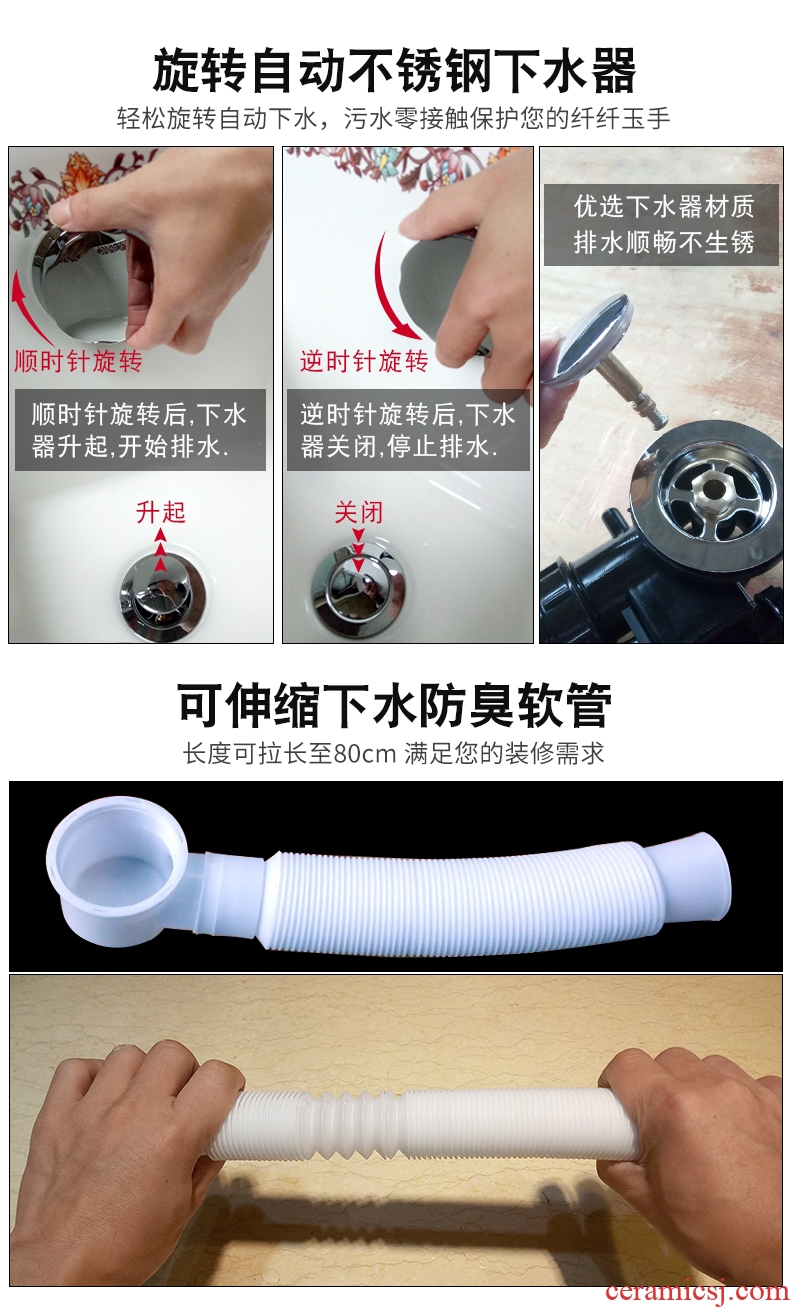 旋转自动不锈钢下水器

轻松旋转自动下水，污水零接触保护您的纤纤玉手

顺时针旋转

顺时针旋转后,下水器升起,开始排水.

升起

逆时针旋转

逆时针旋转后,下水器关闭,停止排水.

关闭

优选下水器材质
排水顺畅不生锈

可伸缩下水防臭软管

长度可拉长至80cm 满足您的装修需求

ceramicsj.com