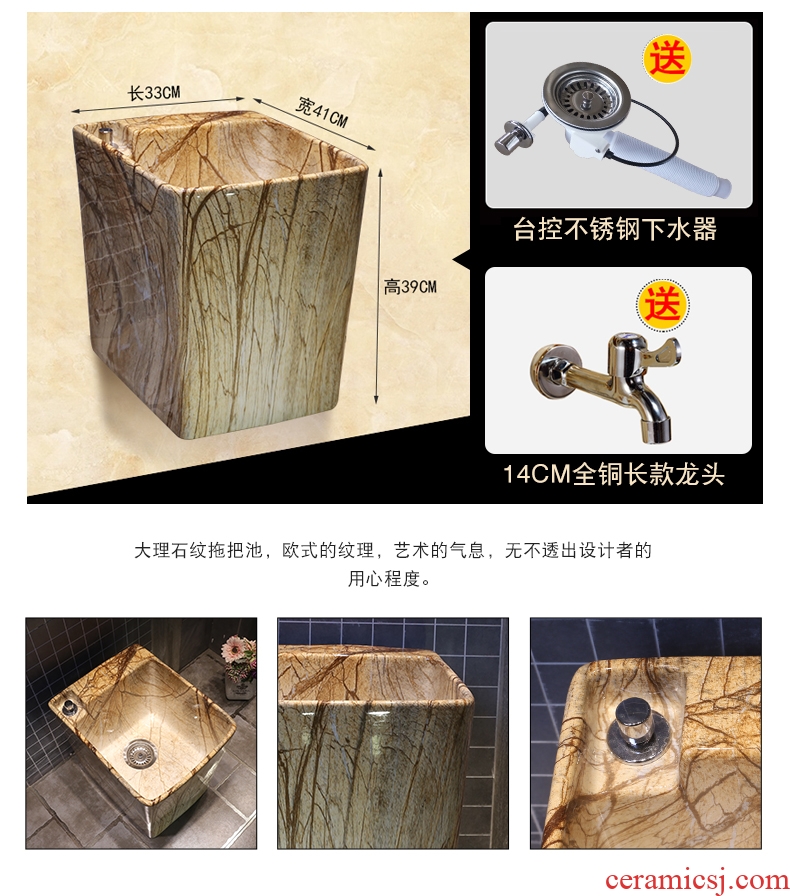 长33CM

宽41CM

高39CM

送

台控不锈钢下水器

送

14CM全铜长款龙头

大理石纹拖把池，欧式的纹理，艺术的气息，无不透出设计者的用心程度。

ceramicsj.com