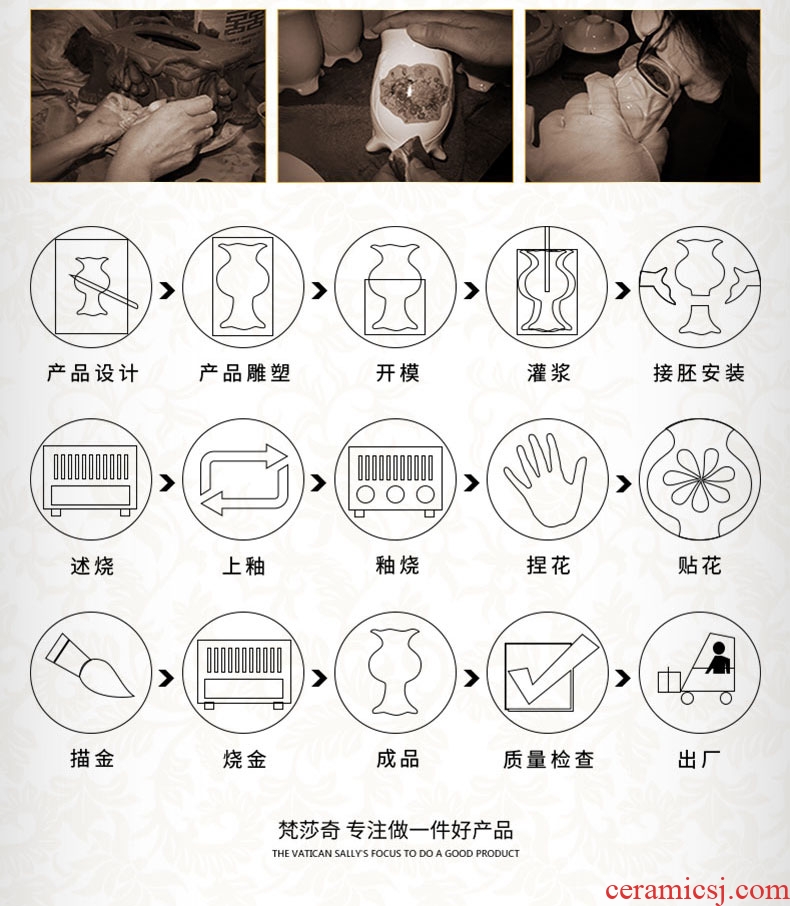 产品设计

产品雕塑

开模

灌浆

接胚安装

述烧

上釉

釉烧

捏花

贴花

描金

烧金

成品

质量检查

出厂

梵莎奇 专注做一件好产品

THE VATICAN SALLY'S FOCUS TO DO A GOOD PRODUCT

ceramicsj.com