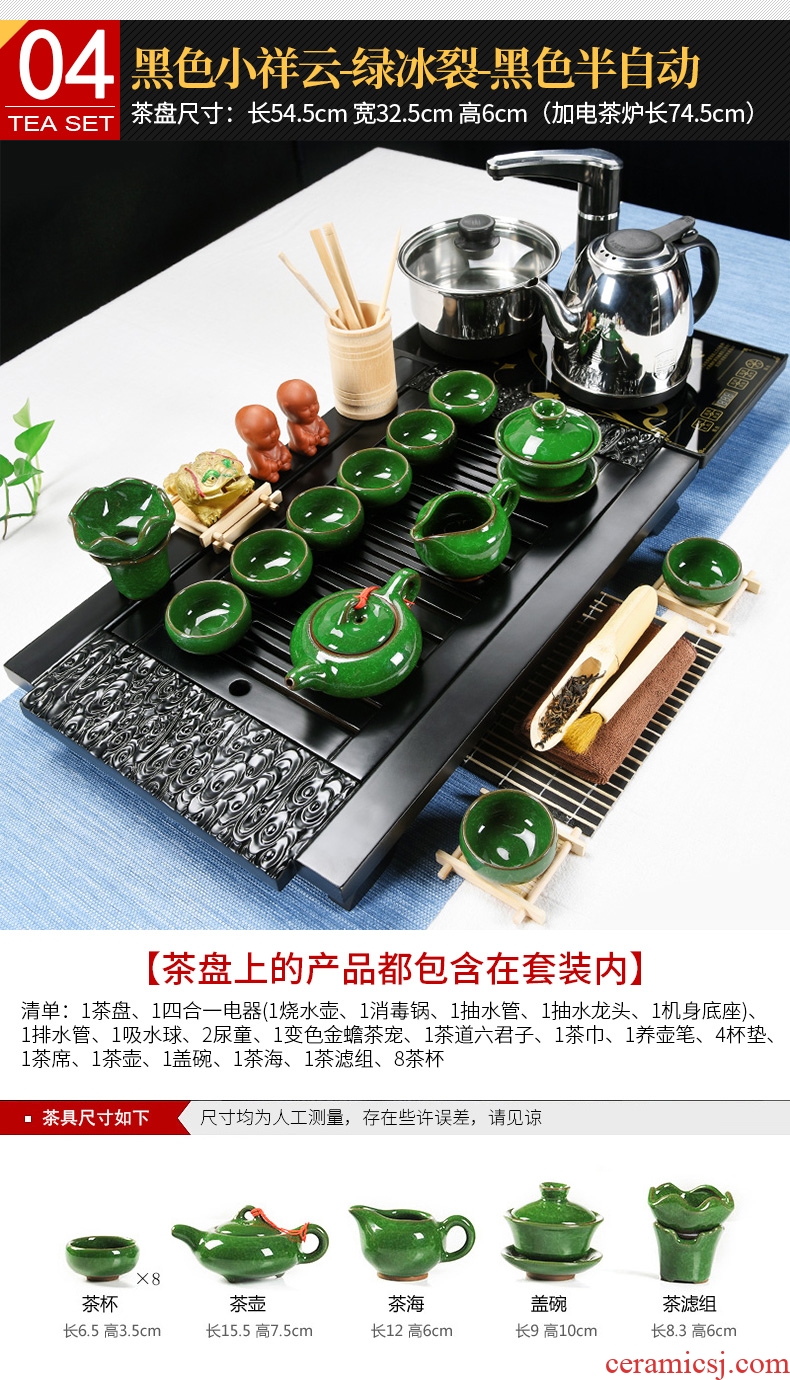 04
TEA SET
黑色小祥云-绿冰裂-黑色半自动
茶盘尺寸：长54.5cm 宽32.5cm 高6cm（加电茶炉长74.5cm）

【茶盘上的产品都包含在套装内】

清单：1茶盘、1四合一电器(1烧水壶、1消毒锅、1抽水管、1抽水龙头、1机身底座)、1排水管、1吸水球、2尿童、1变色金蟾茶宠、1茶道六君子、1茶巾、1养壶笔、4杯垫、1茶席、1茶壶、1盖碗、1茶海、1茶滤组、8茶杯

茶具尺寸如下
尺寸均为人工测量，存在些许误差，请见谅

×8
茶杯
长6.5 高3.5cm
茶壶
长15.5 高7.5cm
茶海
长12 高6cm
盖碗
长9 高10cm
茶滤组
长8.3 高6cm

ceramicsj.com