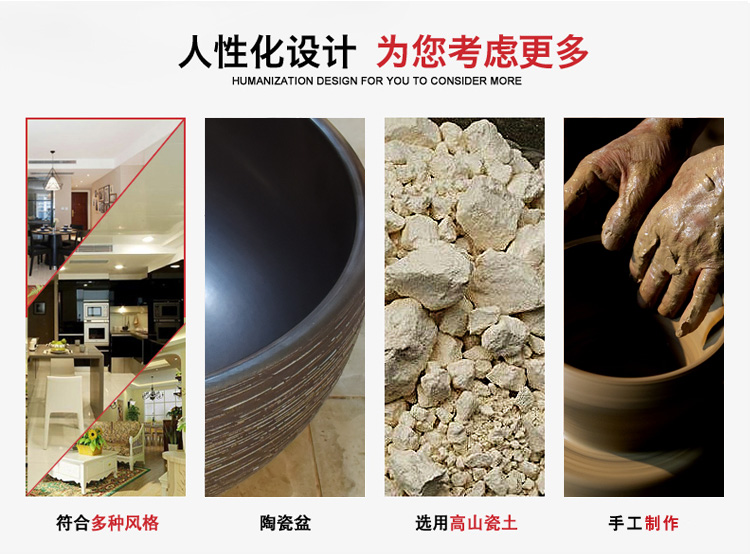 人性化设计 为您考虑更多
HUMANIZATION DESIGN FOR YOU TO CONSIDER MORE

符合多种风格

陶瓷盆

选用高山瓷土

手工制作