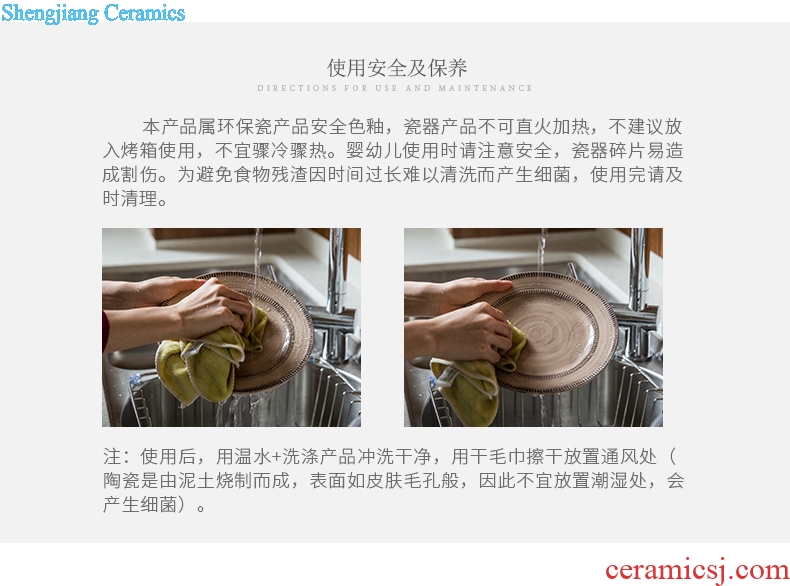 Shengjiang Ceramics

使用安全及保养
DIRECTIONS FOR USE AND MAINTENANCE

本产品属环保瓷产品安全色釉，瓷器产品不可直火加热，不建议放入烤箱使用，不宜骤冷骤热。婴幼儿使用时请注意安全，瓷器碎片易造成割伤。为避免食物残渣因时间过长难以清洗而产生细菌，使用完请及时清理。

注：使用后，用温水+洗涤产品冲洗干净，用干毛巾擦干放置通风处（陶瓷是由泥土烧制而成，表面如皮肤毛孔般，因此不宜放置潮湿处，会产生细菌）。

ceramicsj.com