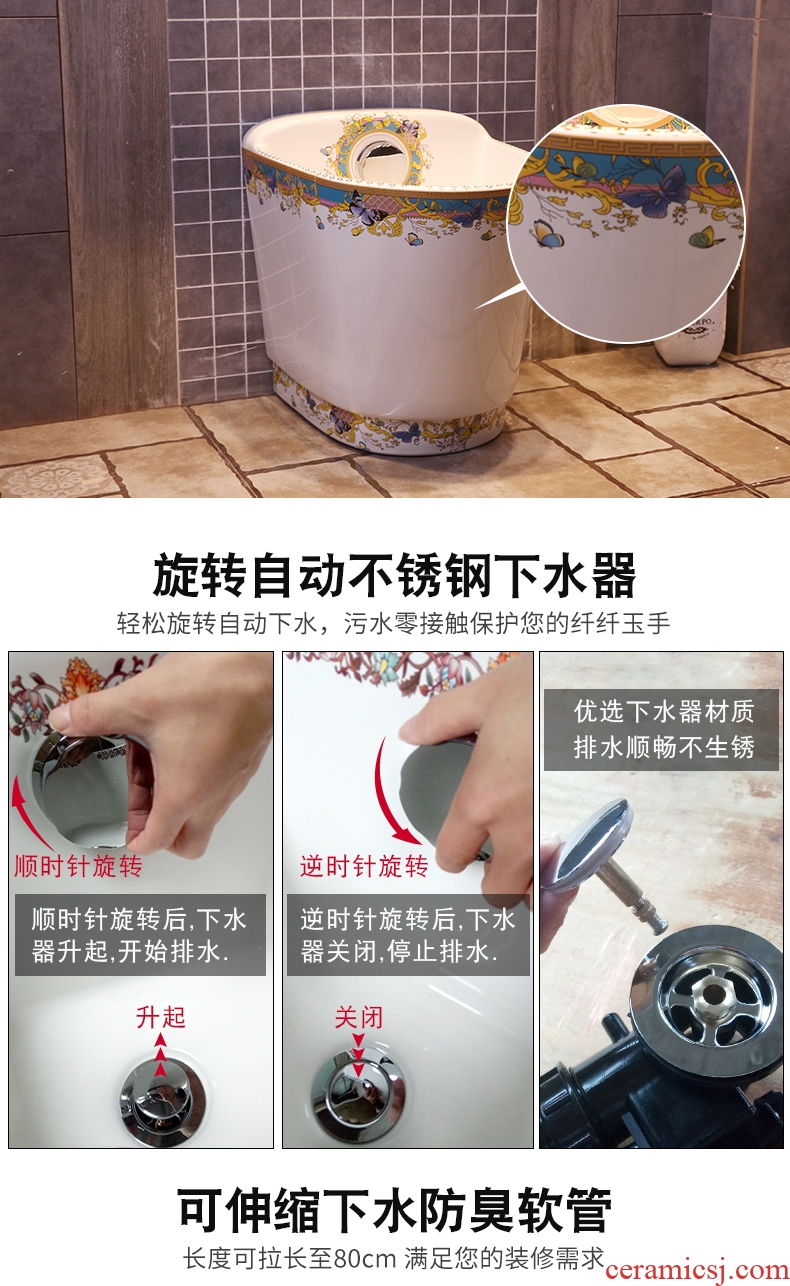 旋转自动不锈钢下水器

轻松旋转自动下水，污水零接触保护您的纤纤玉手

顺时针旋转

顺时针旋转后,下水器升起,开始排水.

升起

逆时针旋转

逆时针旋转后,下水器关闭,停止排水.

关闭

优选下水器材质
排水顺畅不生锈

可伸缩下水防臭软管

长度可拉长至80cm 满足您的装修需求

ceramicsj.com