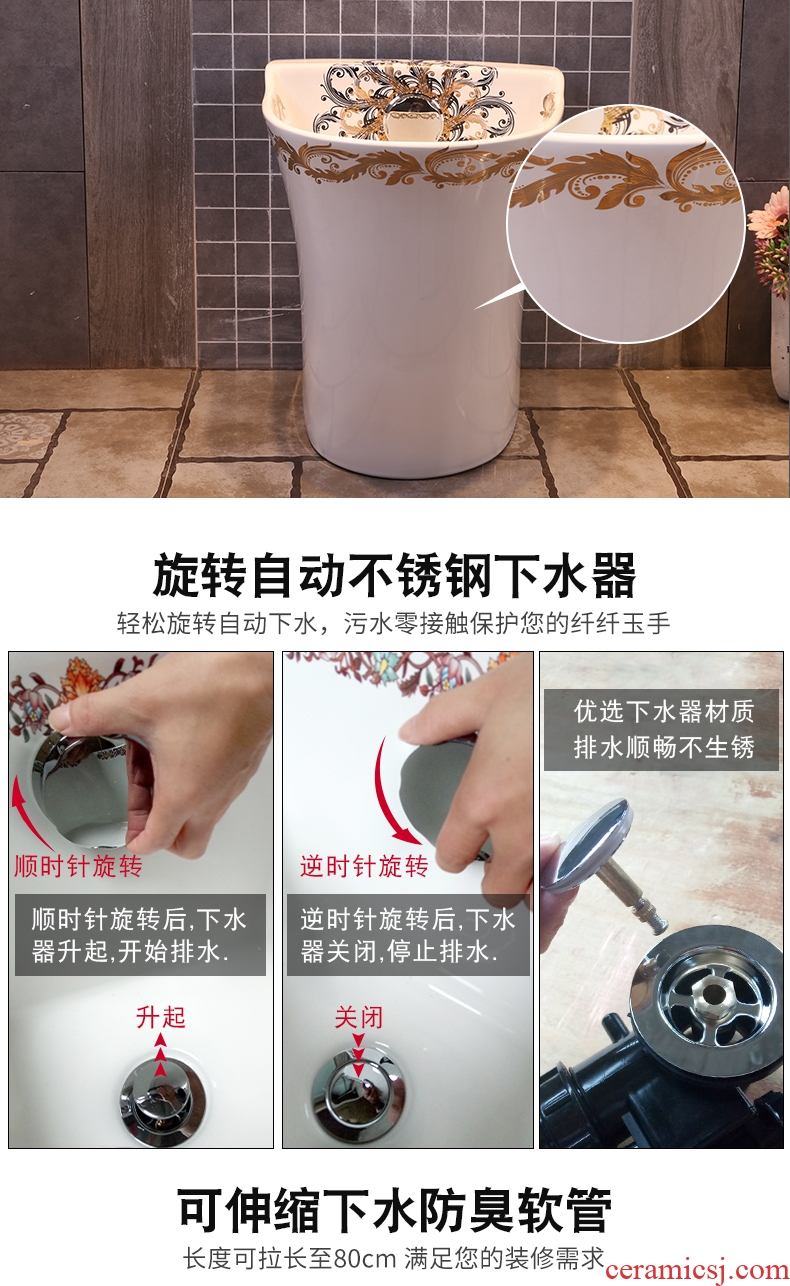 旋转自动不锈钢下水器

轻松旋转自动下水，污水零接触保护您的纤纤玉手

顺时针旋转

顺时针旋转后,下水器升起,开始排水.

升起

逆时针旋转

逆时针旋转后,下水器关闭,停止排水.

关闭

优选下水器材质
排水顺畅不生锈

可伸缩下水防臭软管

长度可拉长至80cm 满足您的装修需求

ceramicsj.com