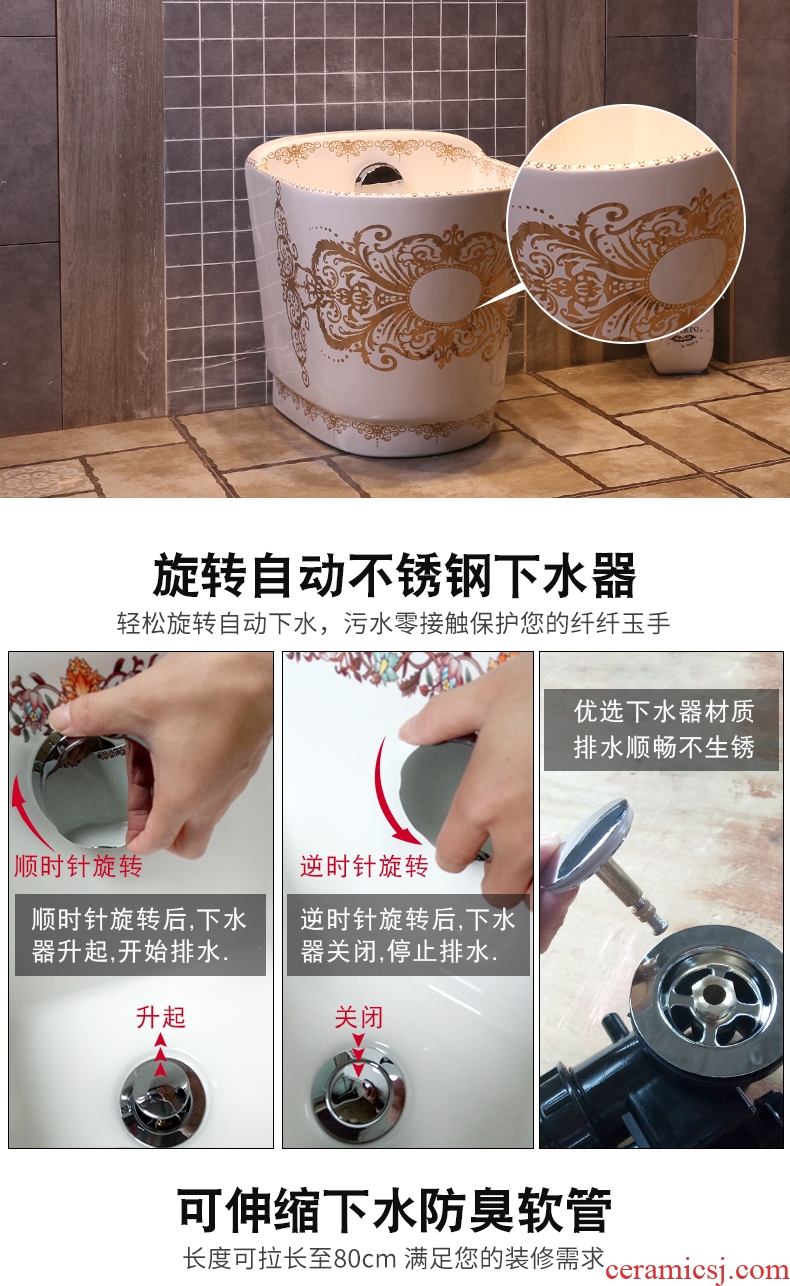 旋转自动不锈钢下水器

轻松旋转自动下水，污水零接触保护您的纤纤玉手

顺时针旋转

顺时针旋转后,下水器升起,开始排水.

升起

逆时针旋转

逆时针旋转后,下水器关闭,停止排水.

关闭

优选下水器材质 排水顺畅不生锈

可伸缩下水防臭软管

长度可拉长至80cm 满足您的装修需求

ceramicsj.com