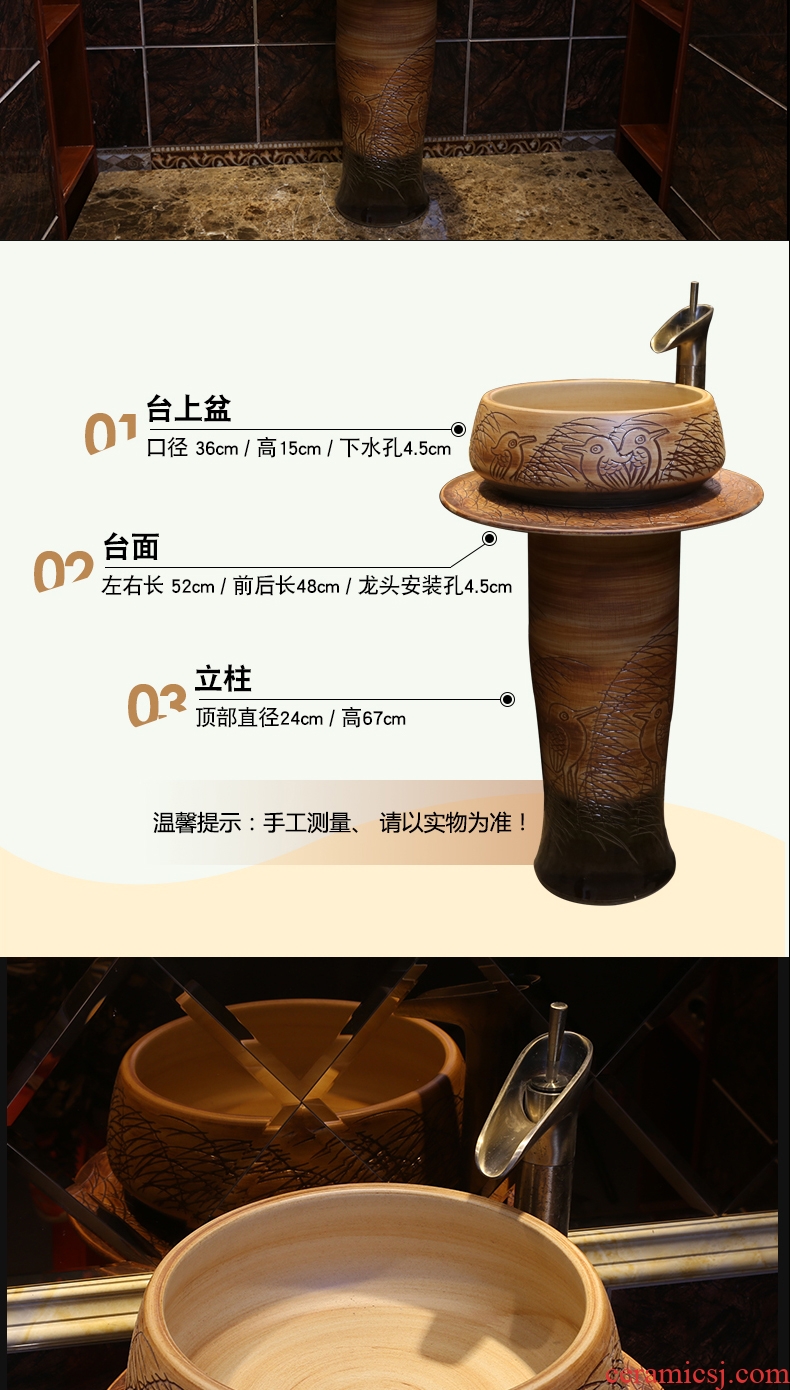 01 台上盆
口径 36cm / 高15cm / 下水孔4.5cm

02 台面
左右长 52cm / 前后长48cm / 龙头安装孔4.5cm

03 立柱
顶部直径24cm / 高67cm

温馨提示：手工测量、 请以实物为准！

ceramicsj.com