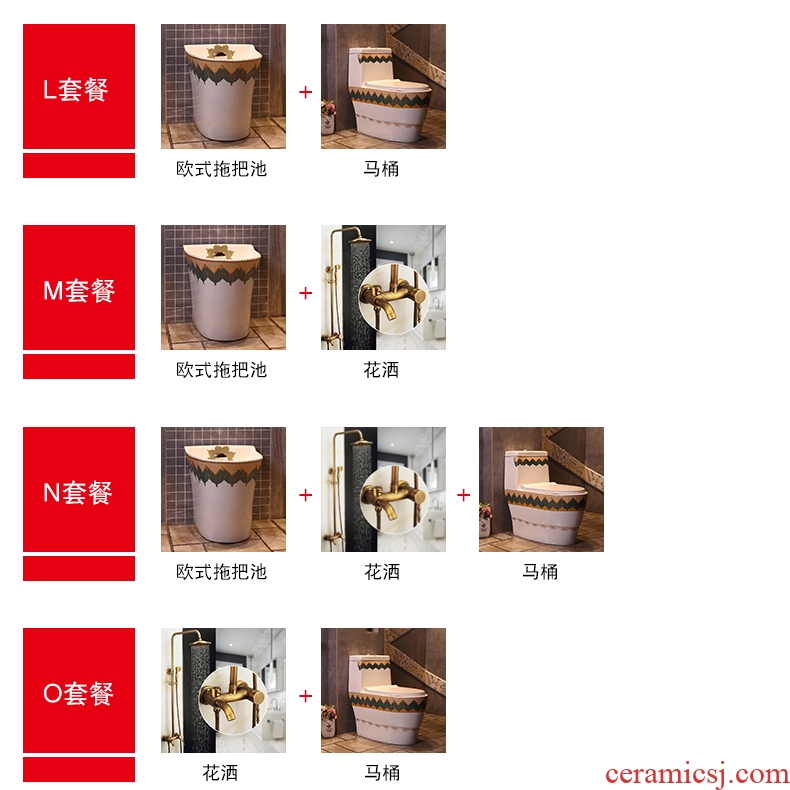 L套餐

欧式拖把池 + 马桶

M套餐

欧式拖把池 + 花洒

N套餐

欧式拖把池 + 花洒 + 马桶

O套餐

花洒 + 马桶

ceramicsj.com