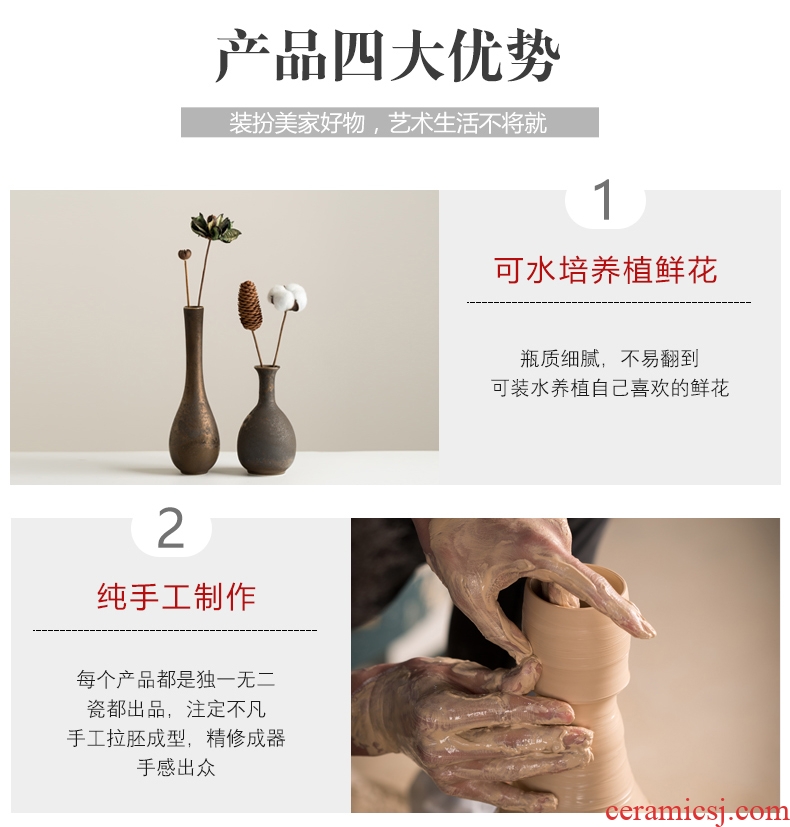 产品四大优势

装扮美家好物，艺术生活不将就

1

可水培养植鲜花

瓶质细腻，不易翻到
可装水养植自己喜欢的鲜花

2

纯手工制作

每个产品都是独一无二
瓷都出品，注定不凡
手工拉胚成型，精修成器
手感出众

ceramicsj.com