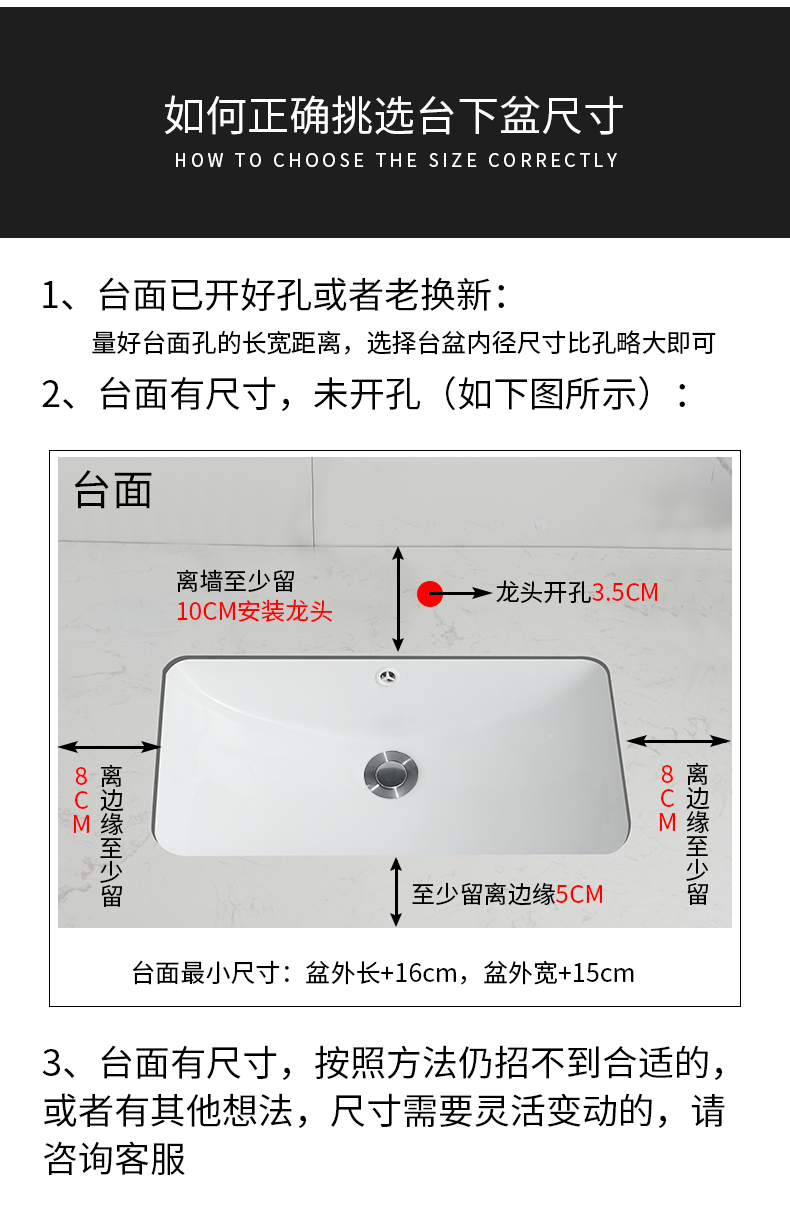 如何正确挑选台下盆尺寸
HOW TO CHOOSE THE SIZE CORRECTLY

1、台面已开好孔或者老换新：
量好台面孔的长宽距离，选择台盆内径尺寸比孔略大即可

2、台面有尺寸，未开孔（如下图所示）：

台面

离墙至少留
10CM安装龙头

龙头开孔3.5CM

8CM 离边缘至少留

8CM 离边缘至少留

至少留离边缘5CM

台面最小尺寸：盆外长+16cm，盆外宽+15cm

3、台面有尺寸，按照方法仍招不到合适的，或者有其他想法，尺寸需要灵活变动的，请咨询客服