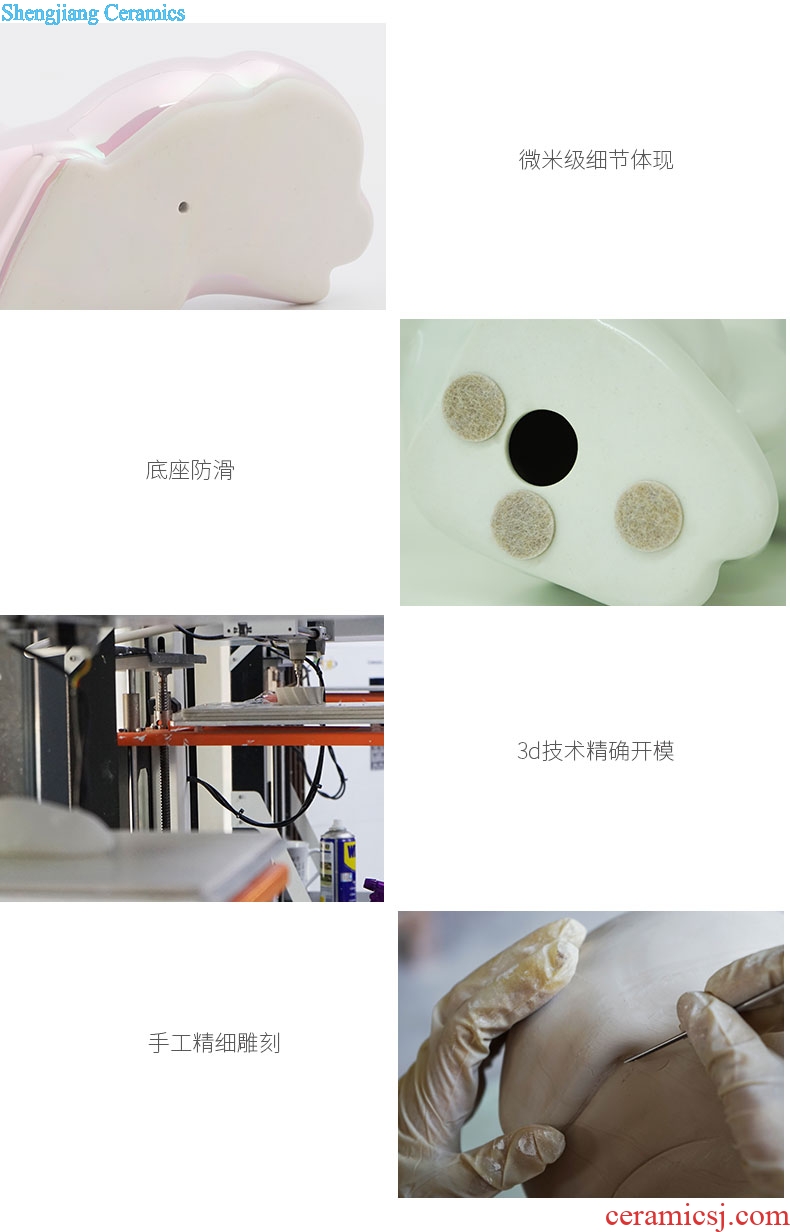 Shengjiang Ceramics

微米级细节体现

底座防滑

3d技术精确开模

手工精细雕刻

ceramicsj.com