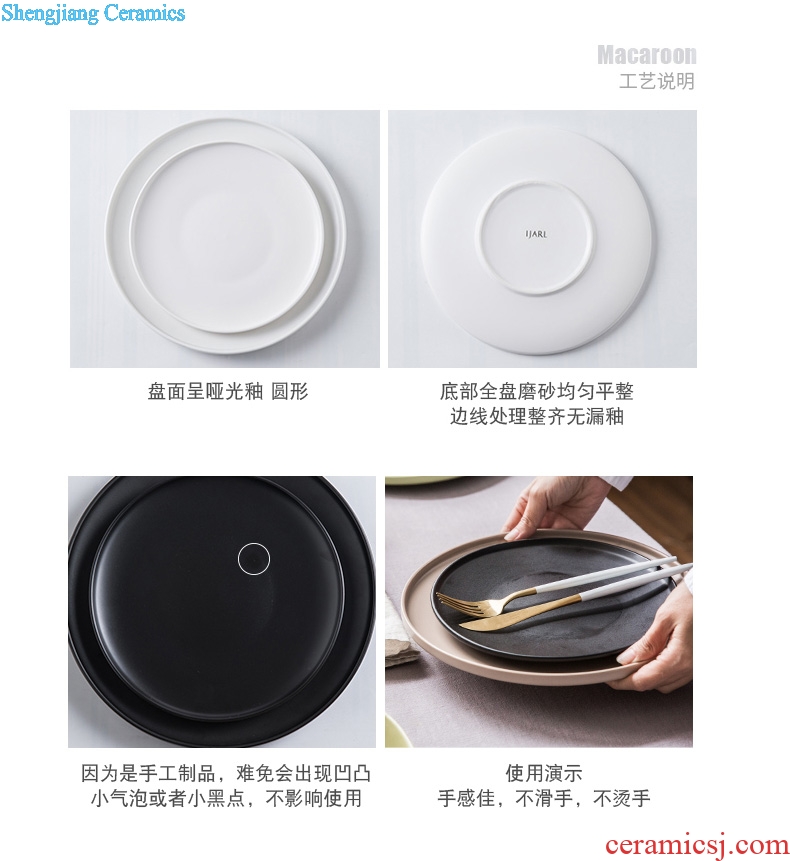 Shengjiang Ceramics

Macaroon
工艺说明

IJARL

盘面呈哑光釉 圆形

底部全盘磨砂均匀平整
边线处理整齐无漏釉

因为是手工制品，难免会出现凹凸
小气泡或者小黑点，不影响使用

使用演示
手感佳，不滑手，不烫手

ceramicsj.com