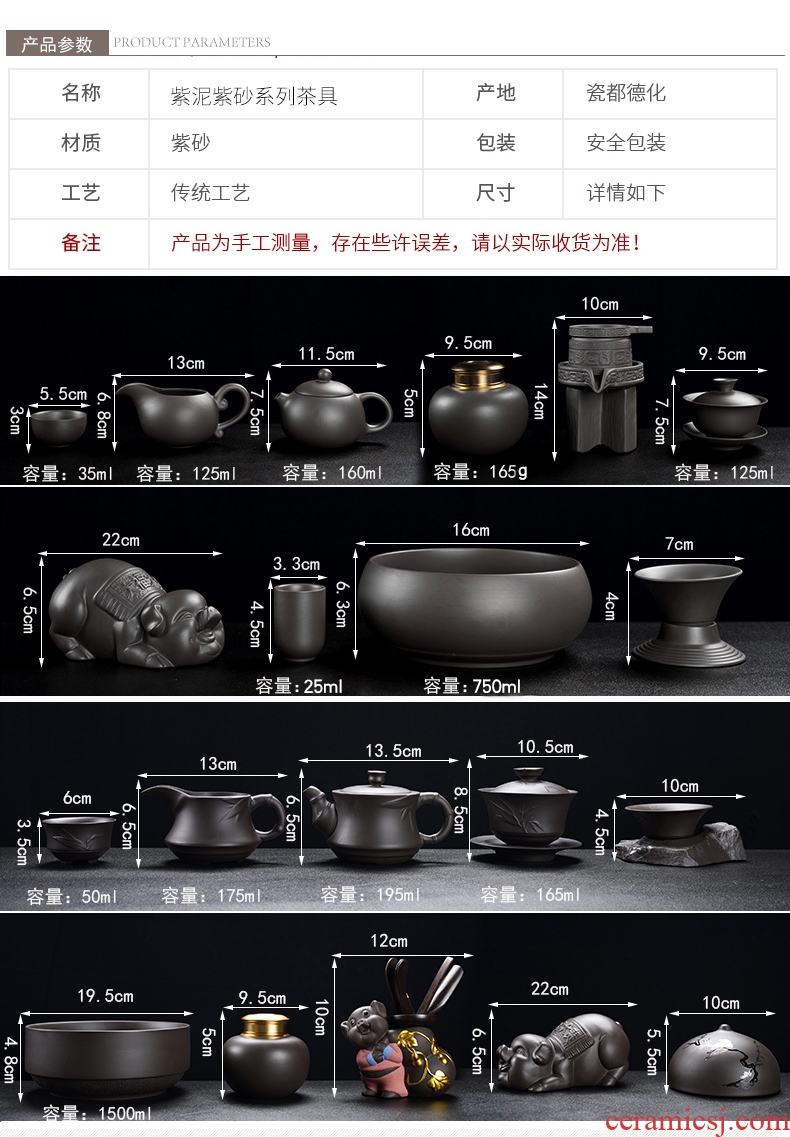 产品参数 PRODUCT PARAMETERS

| 名称 | 紫泥紫砂系列茶具 | 产地 | 瓷都德化 |
|---|---|---|---|
| 材质 | 紫砂 | 包装 | 安全包装 |
| 工艺 | 传统工艺 | 尺寸 | 详情如下 |
| 备注 | 产品为手工测量，存在些许误差，请以实际收货为准！ | | |

5.5cm 3cm 容量：35ml
13cm 6.8cm 容量：125ml
11.5cm 7.5cm 容量：160ml
9.5cm 5cm 容量：165g
10cm 14cm
9.5cm 7.5cm 容量：125ml

22cm 6.5cm
3.3cm 4.5cm 容量：25ml
16cm 6.3cm 容量：750ml
7cm 4cm

6cm 3.5cm 容量：50ml
13cm 6.5cm 容量：175ml
13.5cm 6.5cm 容量：195ml
10.5cm 8.5cm 容量：165ml
10cm 4.5cm

19.5cm 4.8cm 容量：1500ml
9.5cm 5cm
12cm 10cm
22cm 6.5cm
10cm 5.5cm

ceramicsj.com