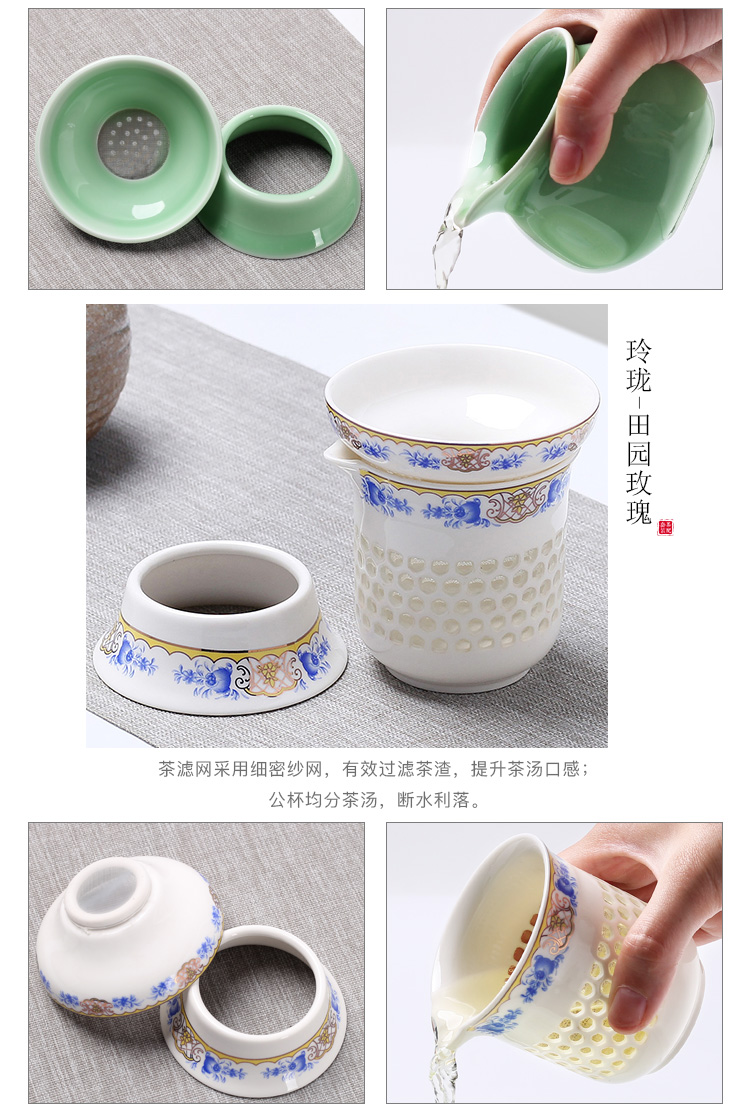 玲珑-田园玫瑰

茶滤网采用细密纱网，有效过滤茶渣，提升茶汤口感；
公杯均分茶汤，断水利落。