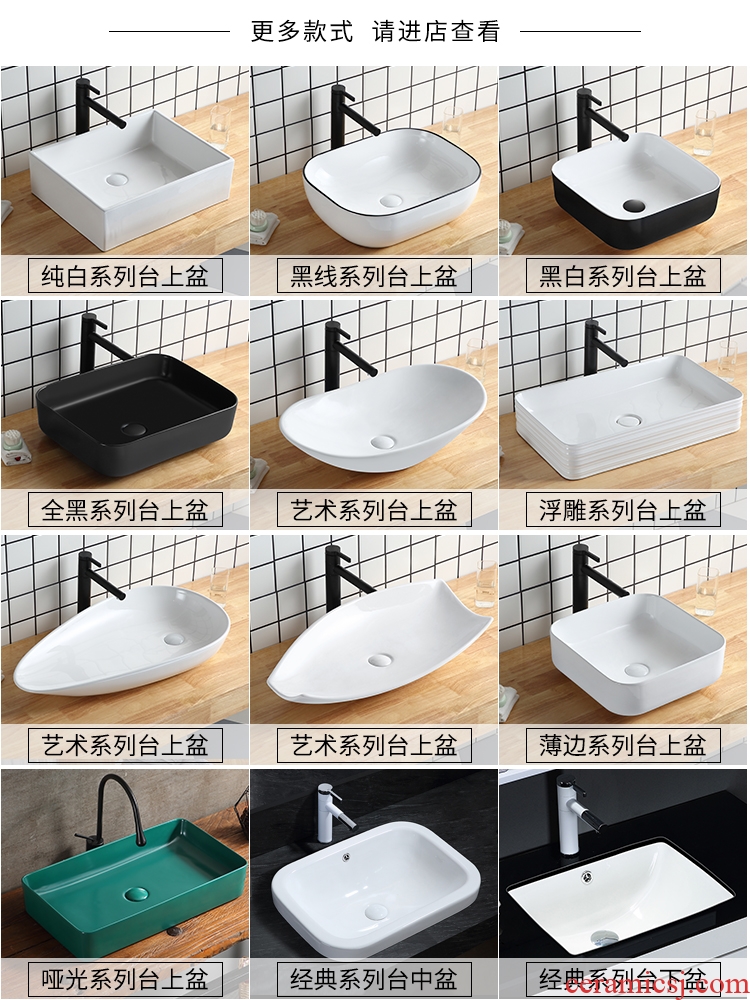 更多款式 请进店查看

纯白系列台上盆

黑线系列台上盆

黑白系列台上盆

全黑系列台上盆

艺术系列台上盆

浮雕系列台上盆

艺术系列台上盆

艺术系列台上盆

薄边系列台上盆

哑光系列台上盆

经典系列台中盆

经典系列台下盆

ceramicsj.com