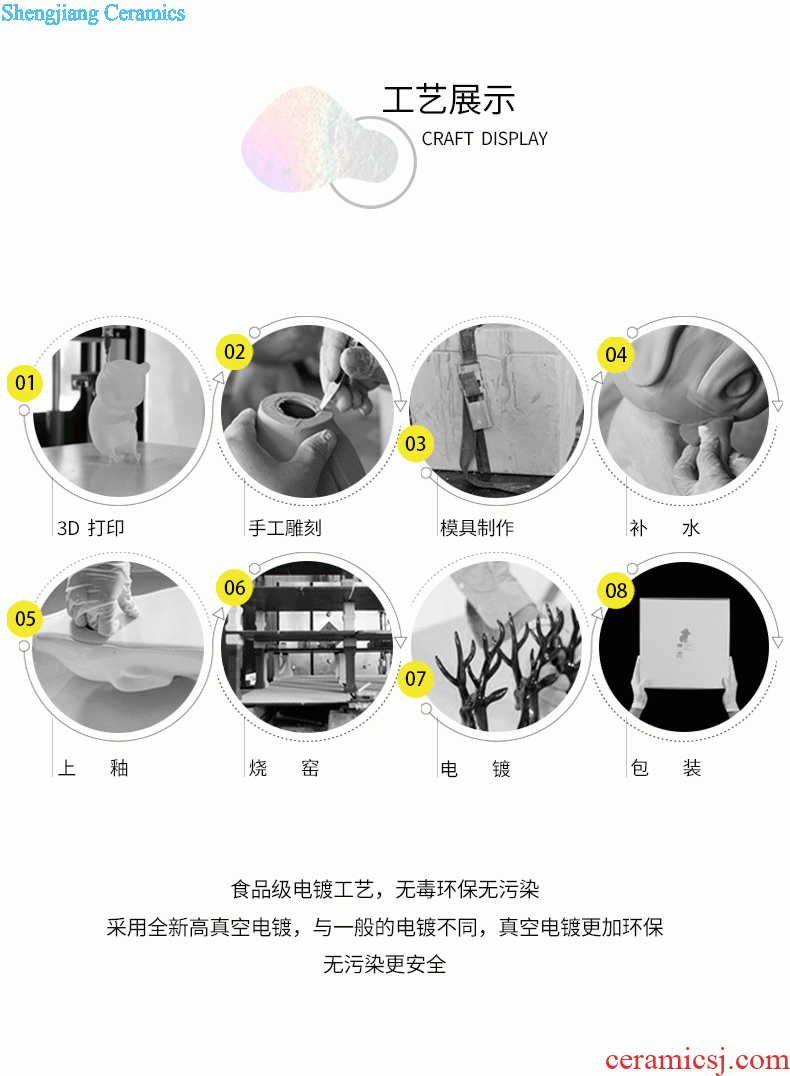 Shengjiang Ceramics

工艺展示
CRAFT DISPLAY

01
3D 打印

02
手工雕刻

03
模具制作

04
补 水

05
上 釉

06
烧 窑

07
电 镀

08
包 装

食品级电镀工艺，无毒环保无污染
采用全新高真空电镀，与一般的电镀不同，真空电镀更加环保
无污染更安全

ceramicsj.com