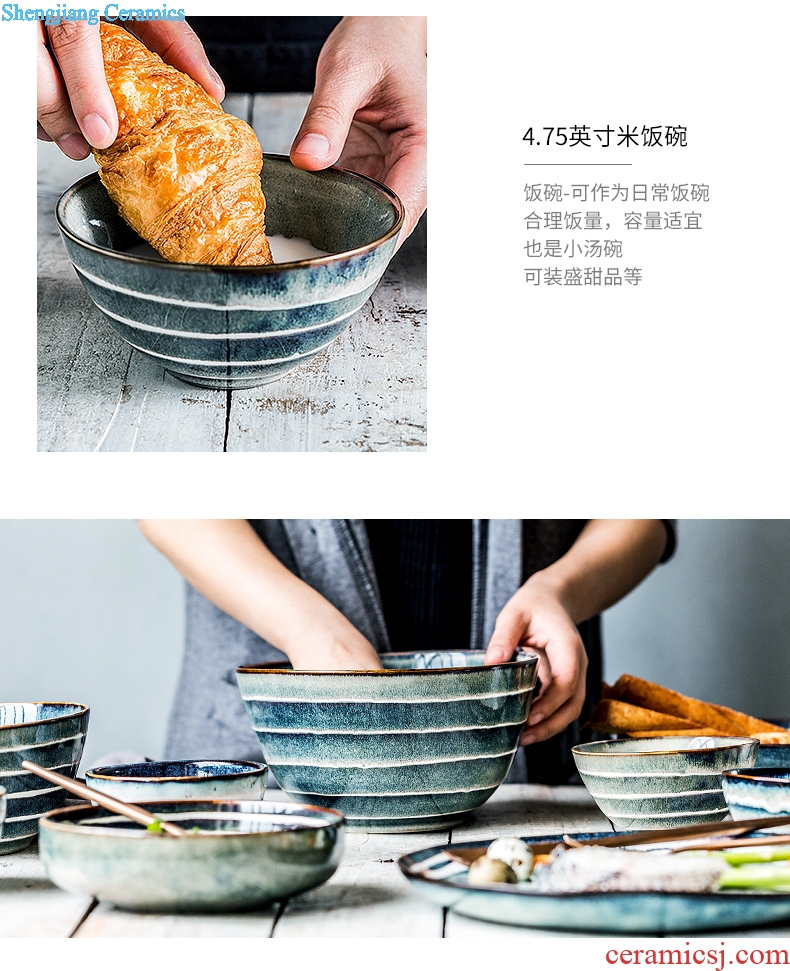 Shengjiang Ceramics

4.75英寸米饭碗

饭碗-可作为日常饭碗
合理饭量，容量适宜
也是小汤碗
可装盛甜品等

ceramicsj.com